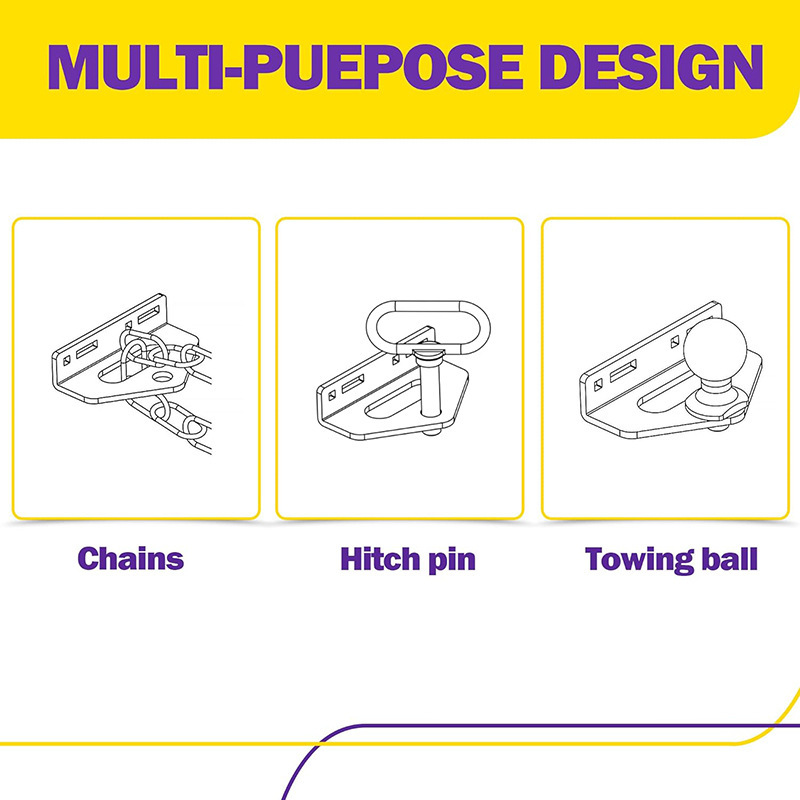 MULTI-PUEPOSE DESIGN

Chains

Hitch pin

Towing ball