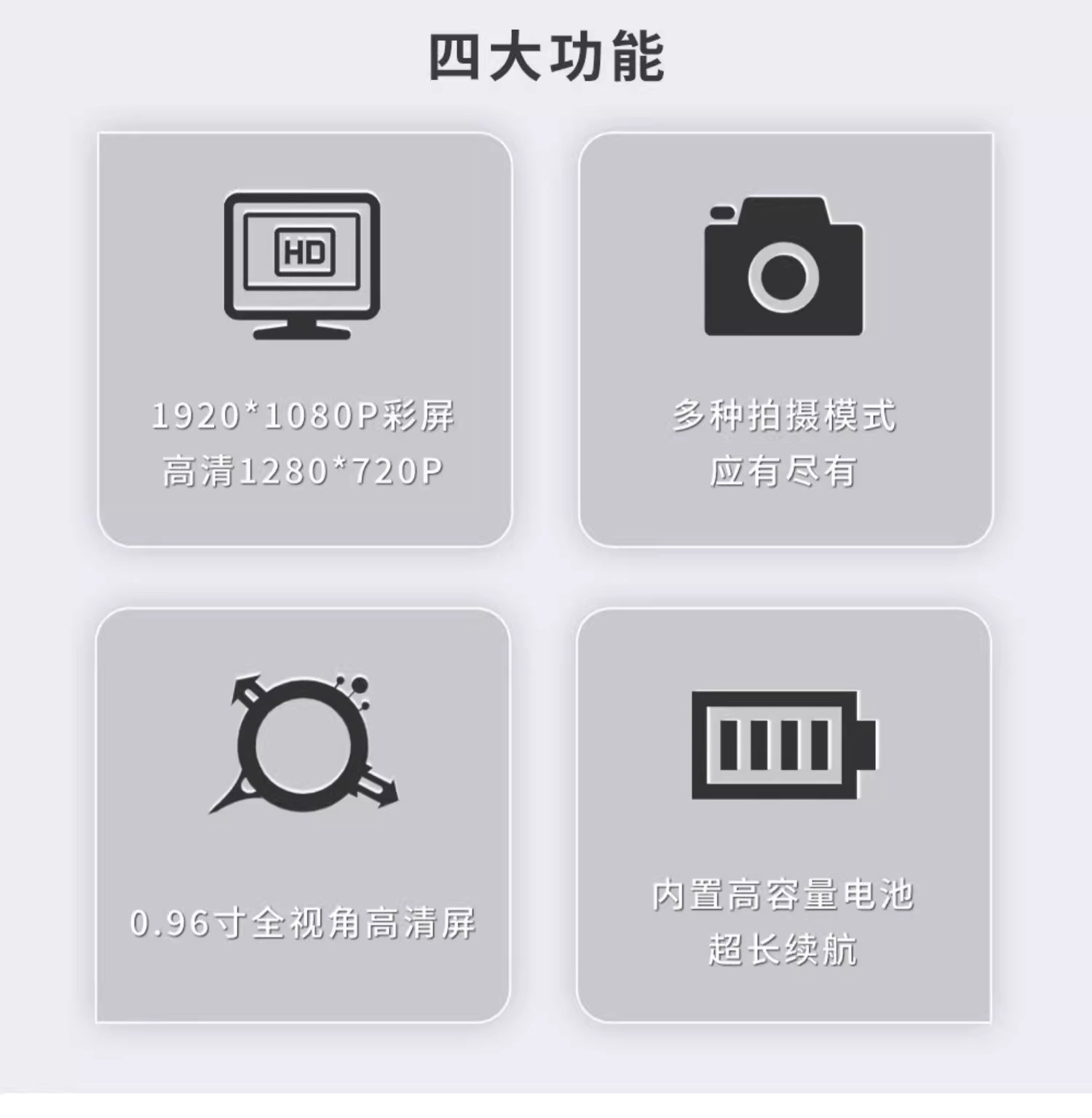 四大功能

HD

1920*1080P彩屏
高清1280*720P

多种拍摄模式
应有尽有

0.96寸全视角高清屏

内置高容量电池
超长续航