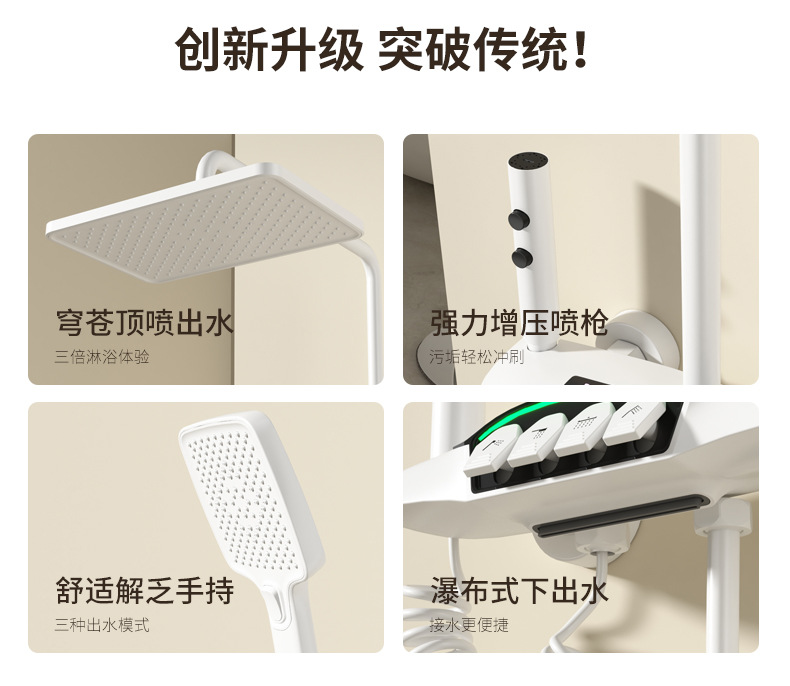 创新升级 突破传统!

穹苍顶喷出水
三倍淋浴体验

强力增压喷枪
污垢轻松冲刷

舒适解乏手持
三种出水模式

瀑布式下出水
接水更便捷