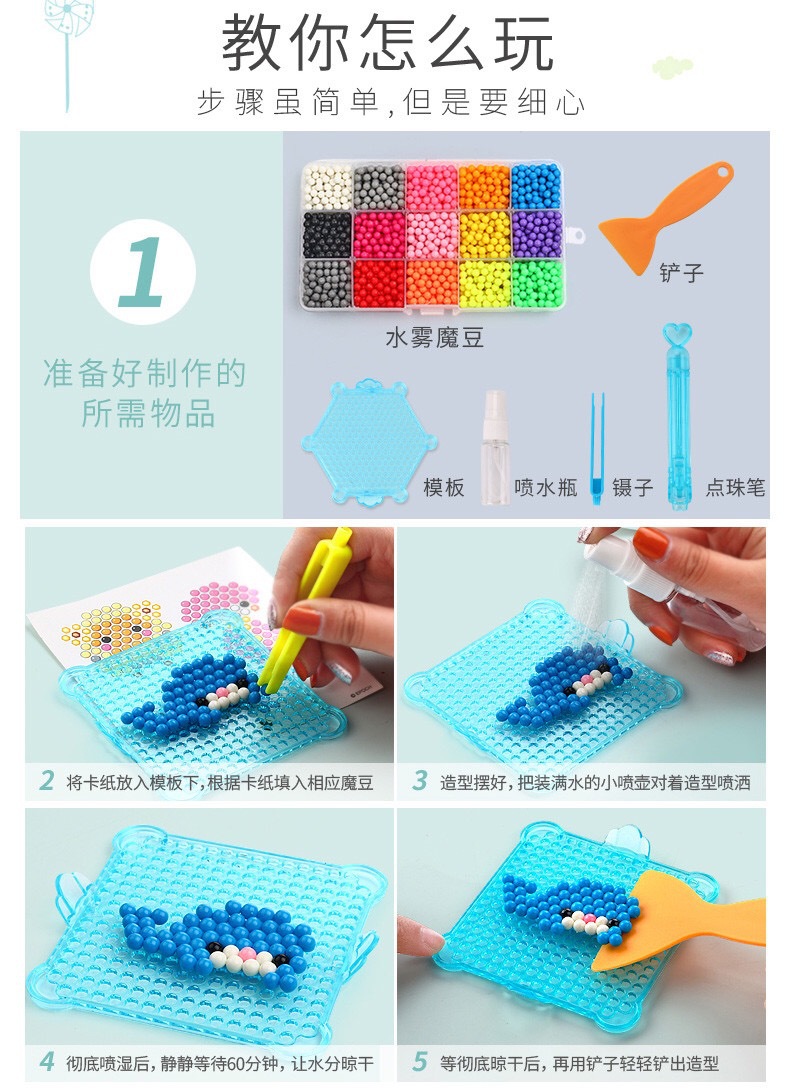 教你怎么玩

步骤虽简单,但是要细心

1

准备好制作的所需物品

水雾魔豆

铲子

模板

喷水瓶

镊子

点珠笔

2 将卡纸放入模板下,根据卡纸填入相应魔豆

3 造型摆好,把装满水的小喷壶对着造型喷洒

4 彻底喷湿后,静静等待60分钟,让水分晾干

5 等彻底晾干后,再用铲子轻轻铲出造型