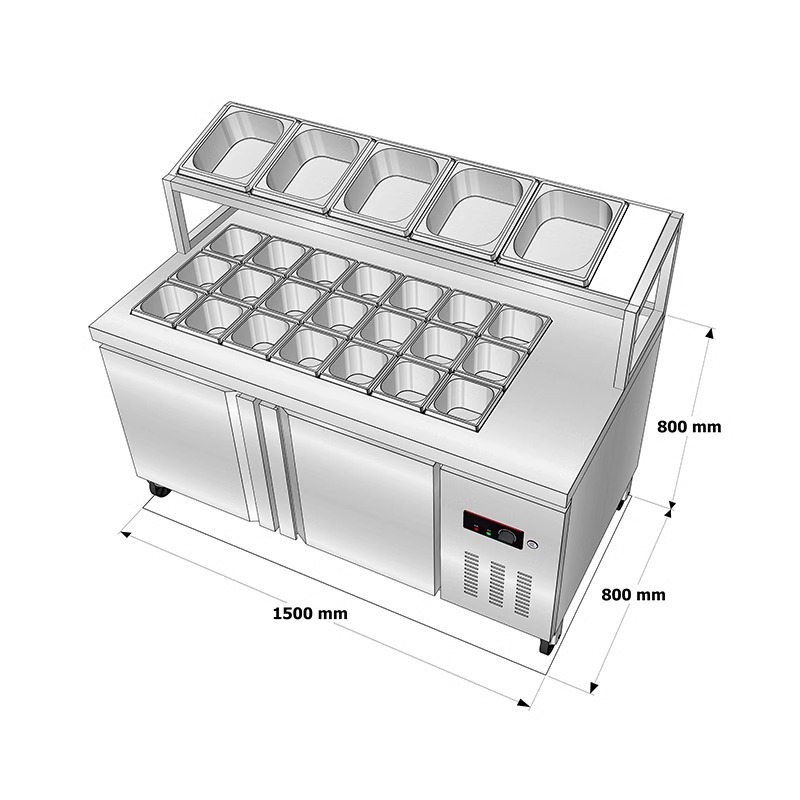 800 mm

800 mm

1500 mm