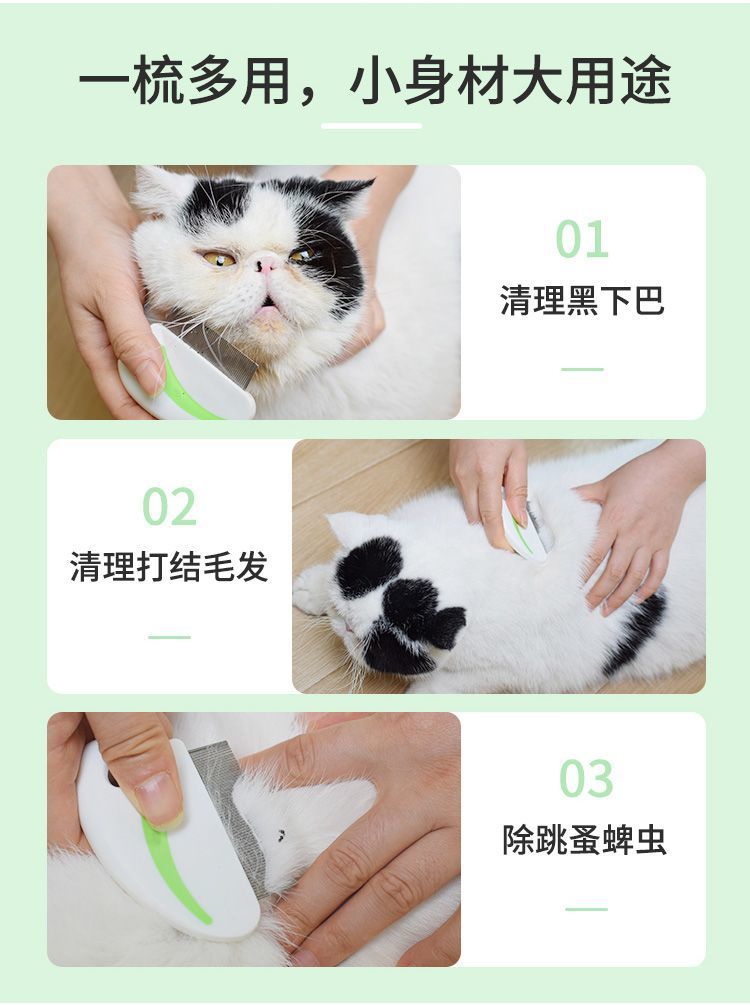 一梳多用，小身材大用途

01
清理黑下巴

02
清理打结毛发

03
除跳蚤蜱虫