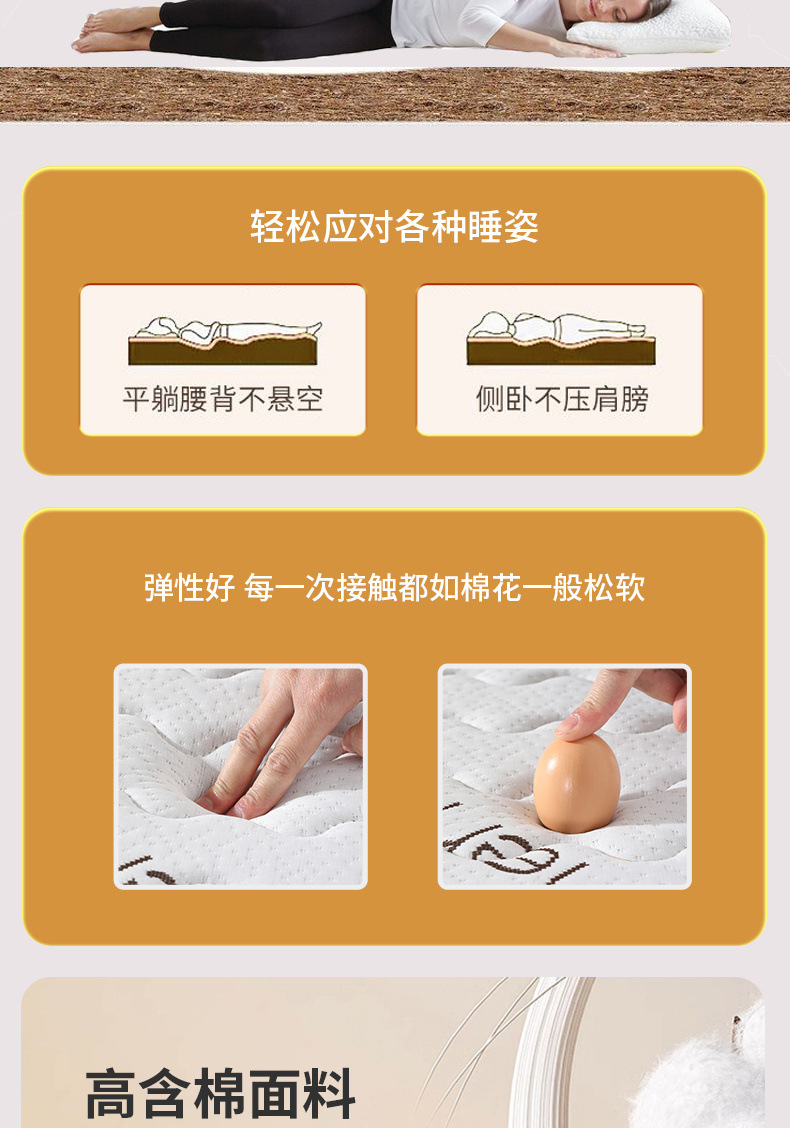 轻松应对各种睡姿

平躺腰背不悬空

侧卧不压肩膀

弹性好 每一次接触都如棉花一般松软

高含棉面料