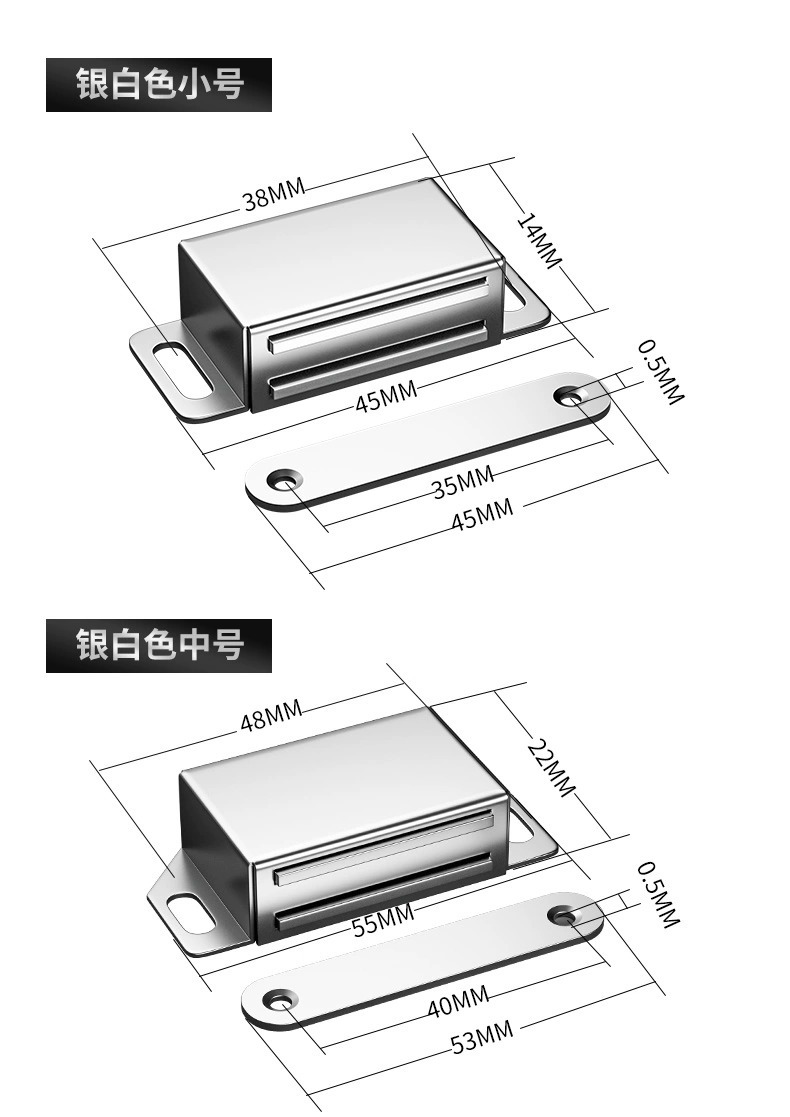 银白色小号

38MM
14MM
45MM
0.5MM
35MM
45MM

银白色中号

48MM
22MM
55MM
0.5MM
40MM
53MM