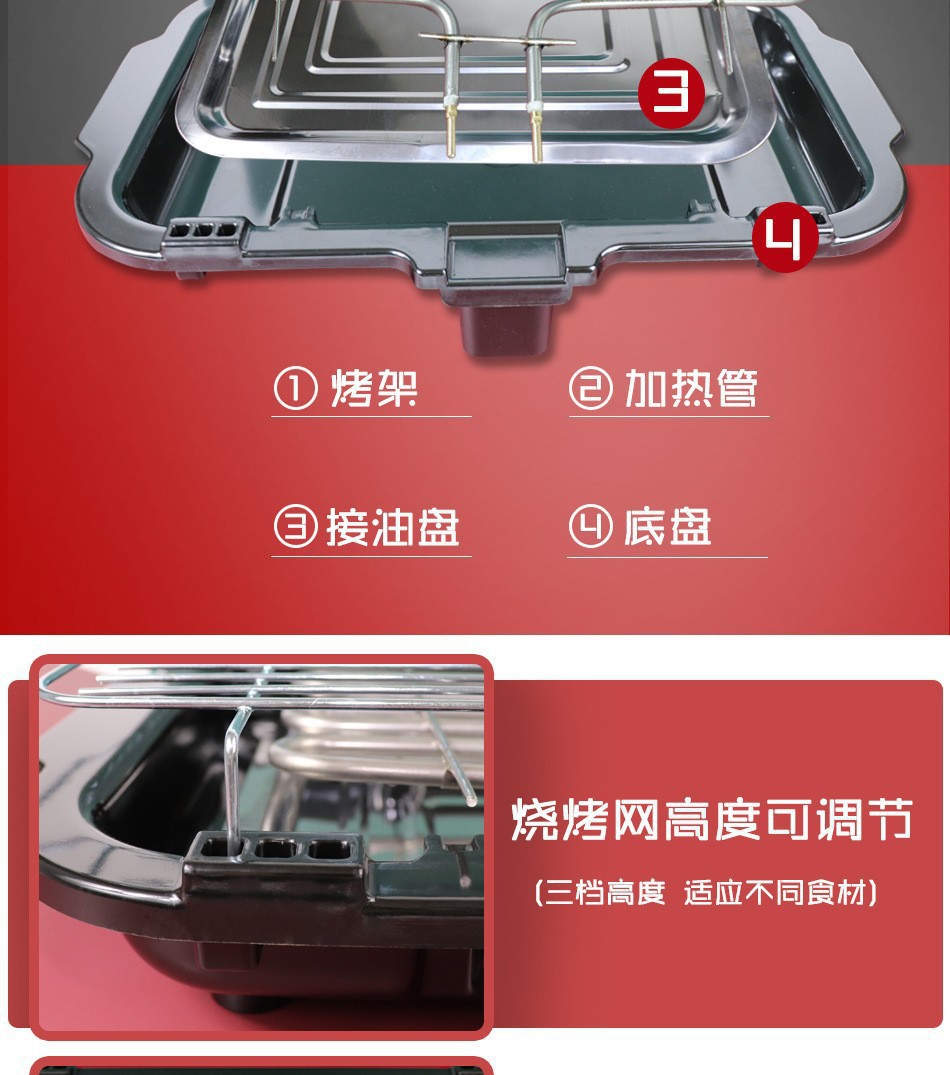 3

4

① 烤架

② 加热管

③ 接油盘

④ 底盘

烧烤网高度可调节

（三档高度 适应不同食材）