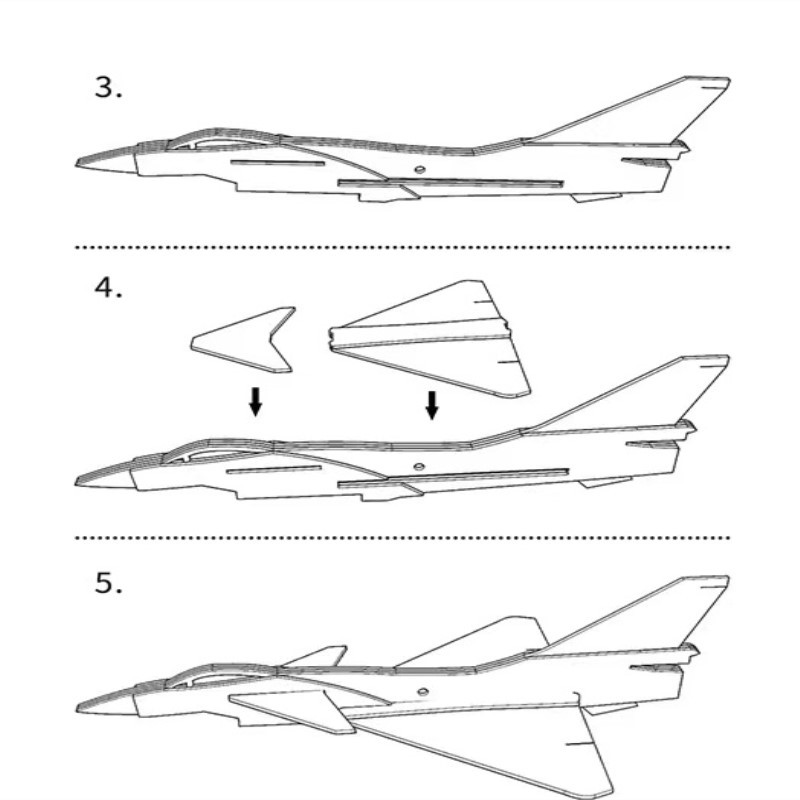 3.

4.

5.