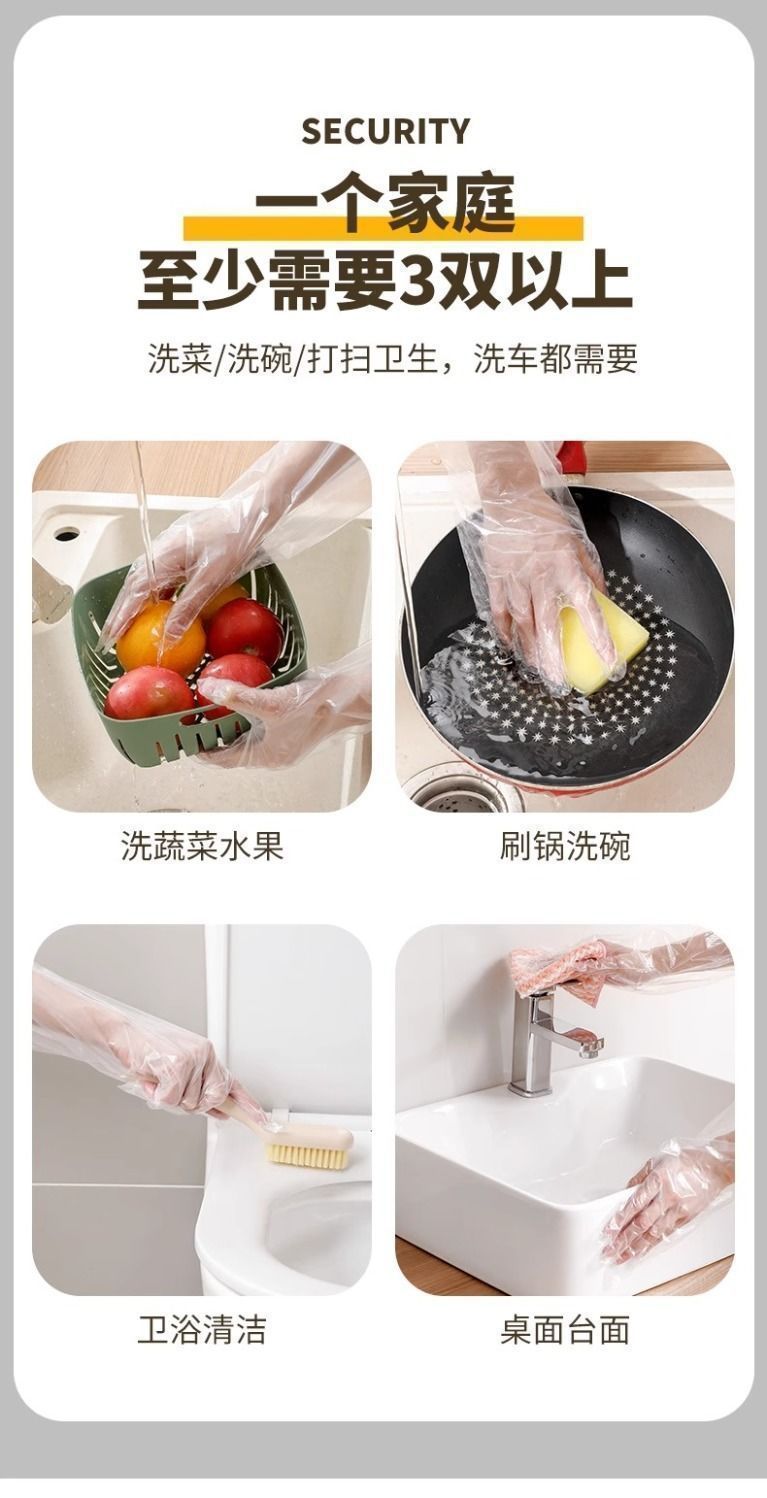 SECURITY

一个家庭
至少需要3双以上

洗菜/洗碗/打扫卫生，洗车都需要

洗蔬菜水果

刷锅洗碗

卫浴清洁

桌面台面