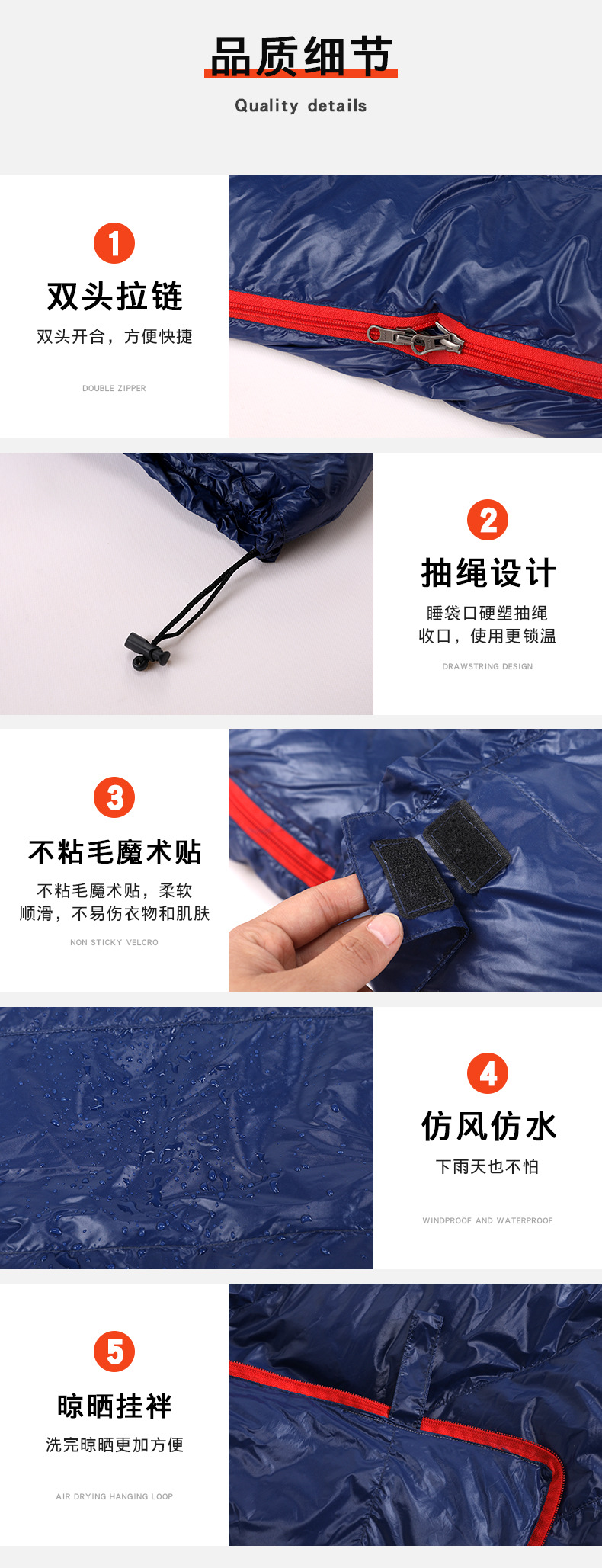 品质细节

Quality details

1

双头拉链

双头开合，方便快捷

DOUBLE ZIPPER

2

抽绳设计

睡袋口硬塑抽绳收口，使用更锁温

DRAWSTRING DESIGN

3

不粘毛魔术贴

不粘毛魔术贴，柔软顺滑，不易伤衣物和肌肤

NON STICKY VELCRO

4

仿风仿水

下雨天也不怕

WINDPROOF AND WATERPROOF

5

晾晒挂袢

洗完晾晒更加方便

AIR DRYING HANGING LOOP