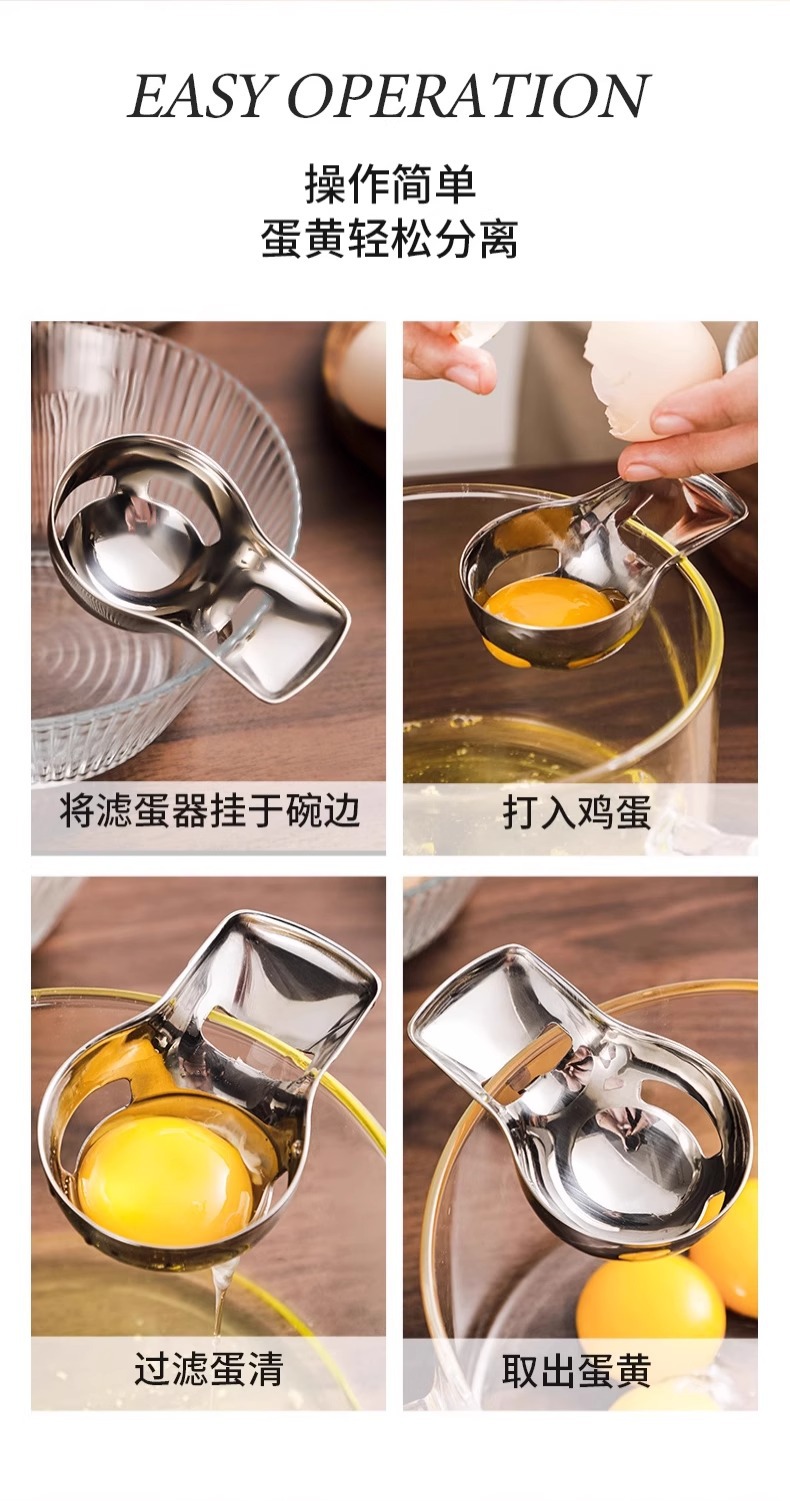 EASY OPERATION

操作简单
蛋黄轻松分离

将滤蛋器挂于碗边

打入鸡蛋

过滤蛋清

取出蛋黄