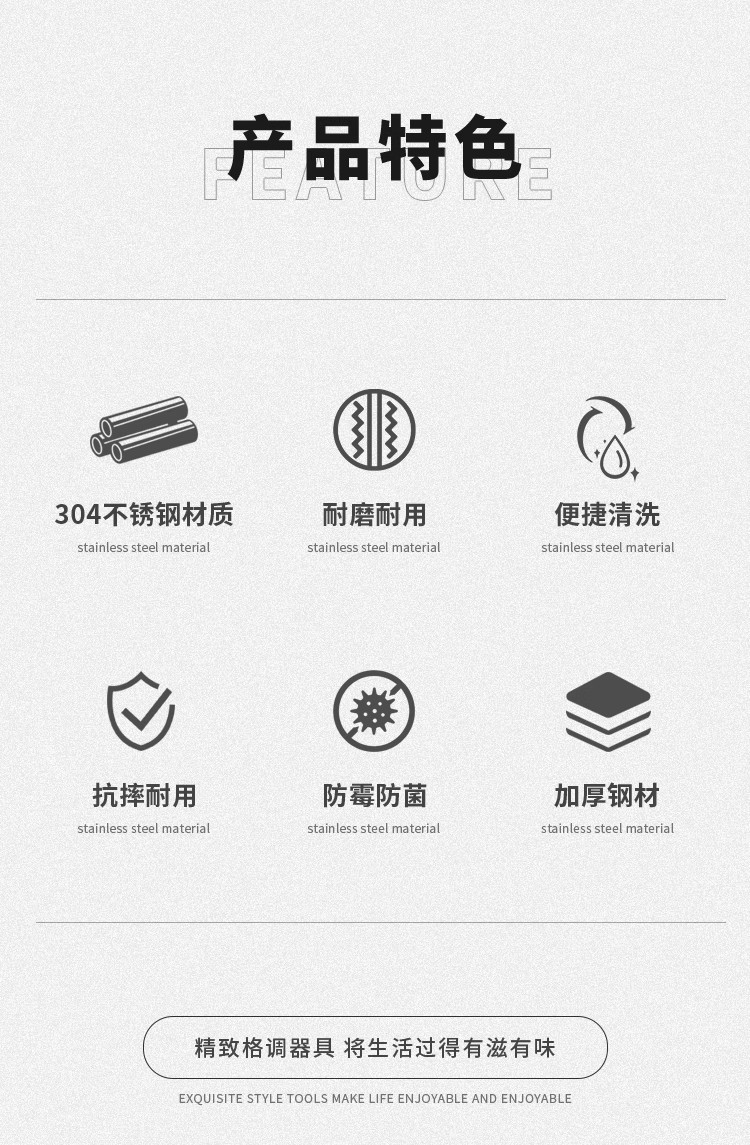 产品特色
FEATURE

304不锈钢材质
stainless steel material

耐磨耐用
stainless steel material

便捷清洗
stainless steel material

抗摔耐用
stainless steel material

防霉防菌
stainless steel material

加厚钢材
stainless steel material

精致格调器具 将生活过得有滋有味

EXQUISITE STYLE TOOLS MAKE LIFE ENJOYABLE AND ENJOYABLE