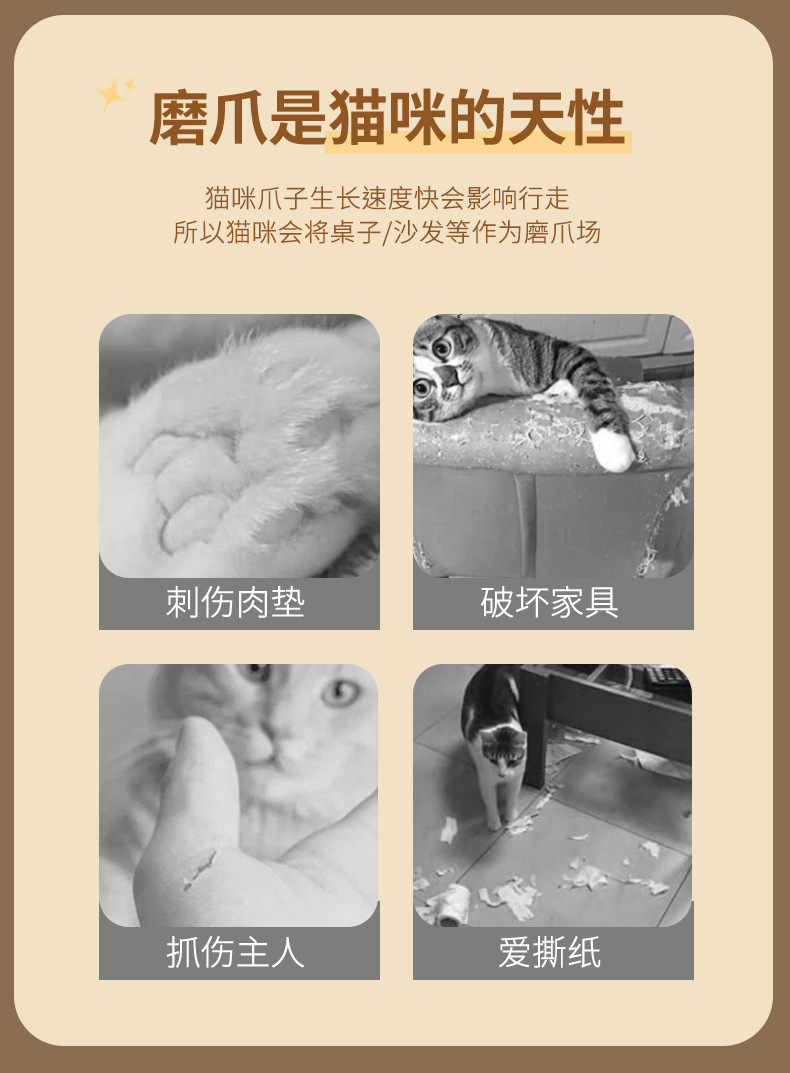 磨爪是猫咪的天性

猫咪爪子生长速度快会影响行走
所以猫咪会将桌子/沙发等作为磨爪场

刺伤肉垫

破坏家具

抓伤主人

爱撕纸