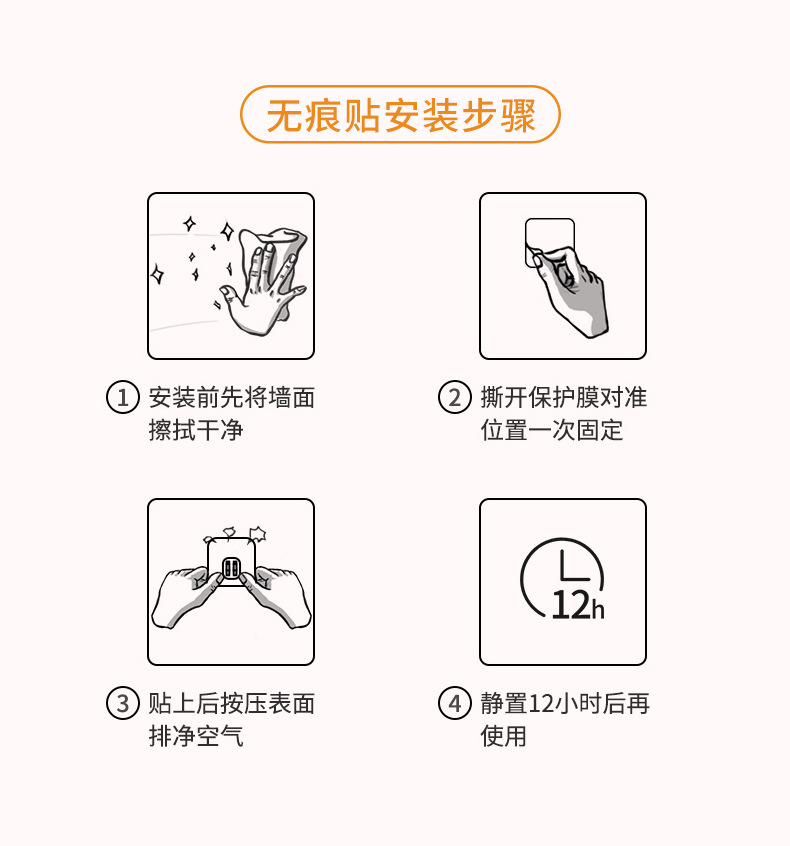 无痕贴安装步骤

① 安装前先将墙面擦拭干净

② 撕开保护膜对准位置一次固定

③ 贴上后按压表面排净空气

12h

④ 静置12小时后再使用