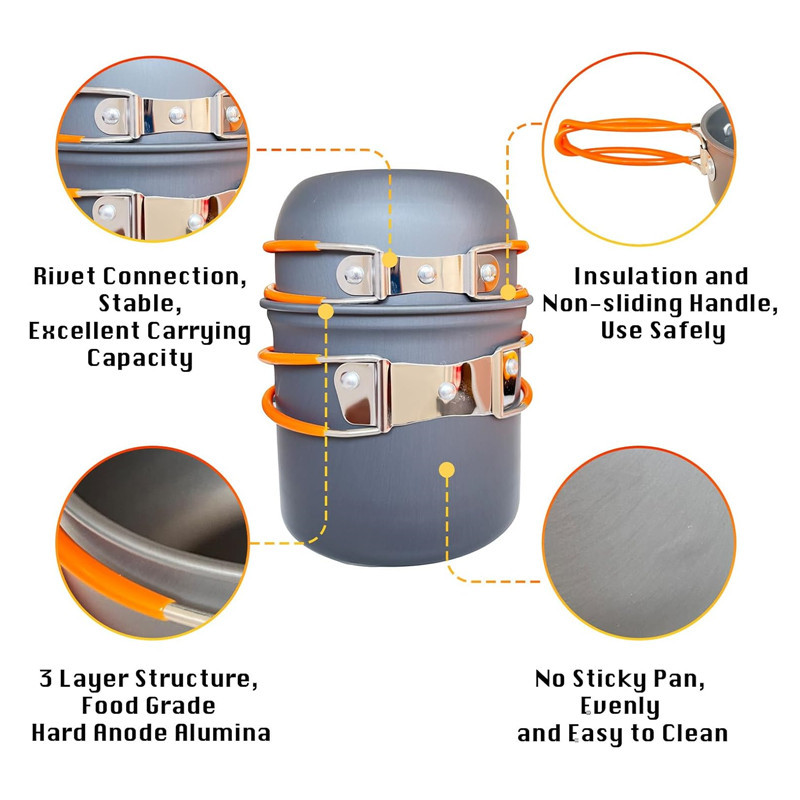 Rivet Connection,
Stable,
Excellent Carrying
Capacity

Insulation and
Non-sliding Handle,
Use Safely

3 Layer Structure,
Food Grade
Hard Anode Alumina

No Sticky Pan,
Evenly
and Easy to Clean