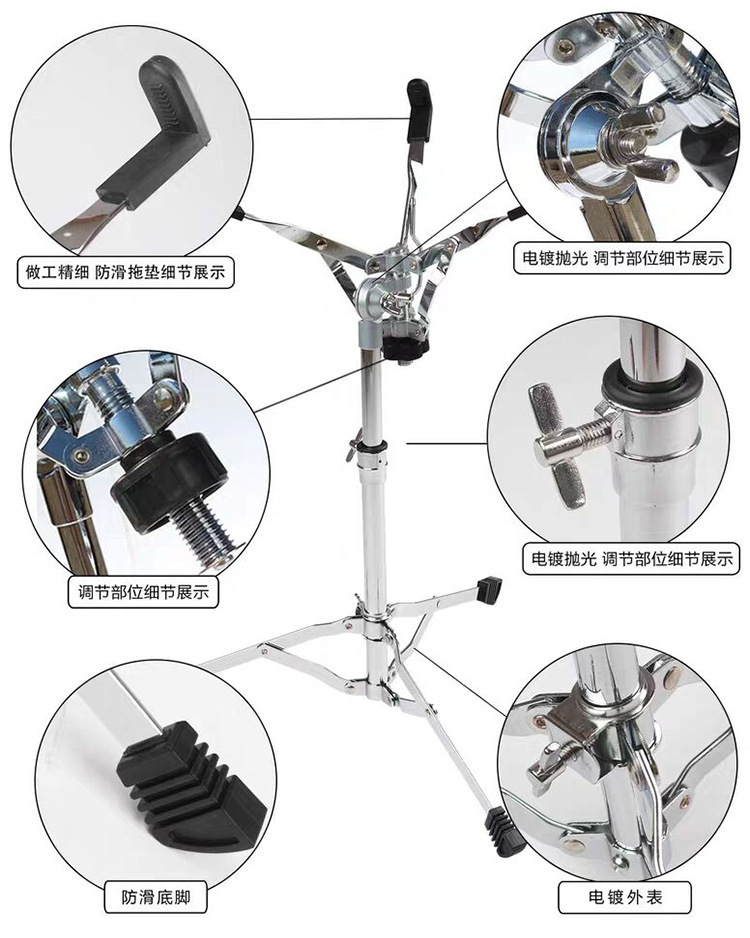 做工精细 防滑拖垫细节展示

电镀抛光 调节部位细节展示

调节部位细节展示

电镀抛光 调节部位细节展示

防滑底脚

电镀外表