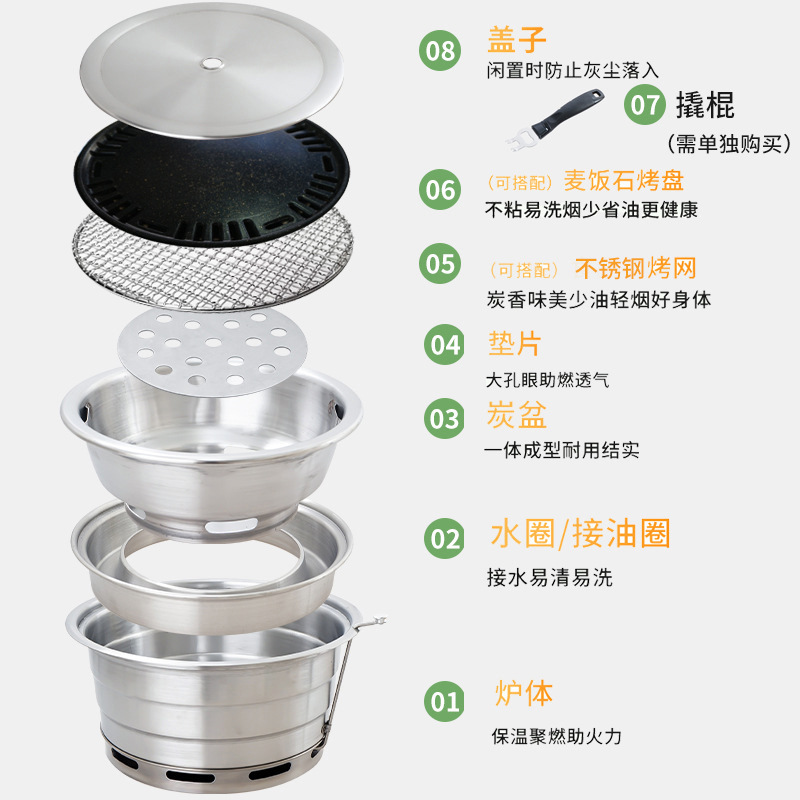 08 盖子
闲置时防止灰尘落入

07 撬棍
（需单独购买）

06 （可搭配）麦饭石烤盘
不粘易洗烟少省油更健康

05 （可搭配）不锈钢烤网
炭香味美少油轻烟好身体

04 垫片
大孔眼助燃透气

03 炭盆
一体成型耐用结实

02 水圈/接油圈
接水易清易洗

01 炉体
保温聚燃助火力