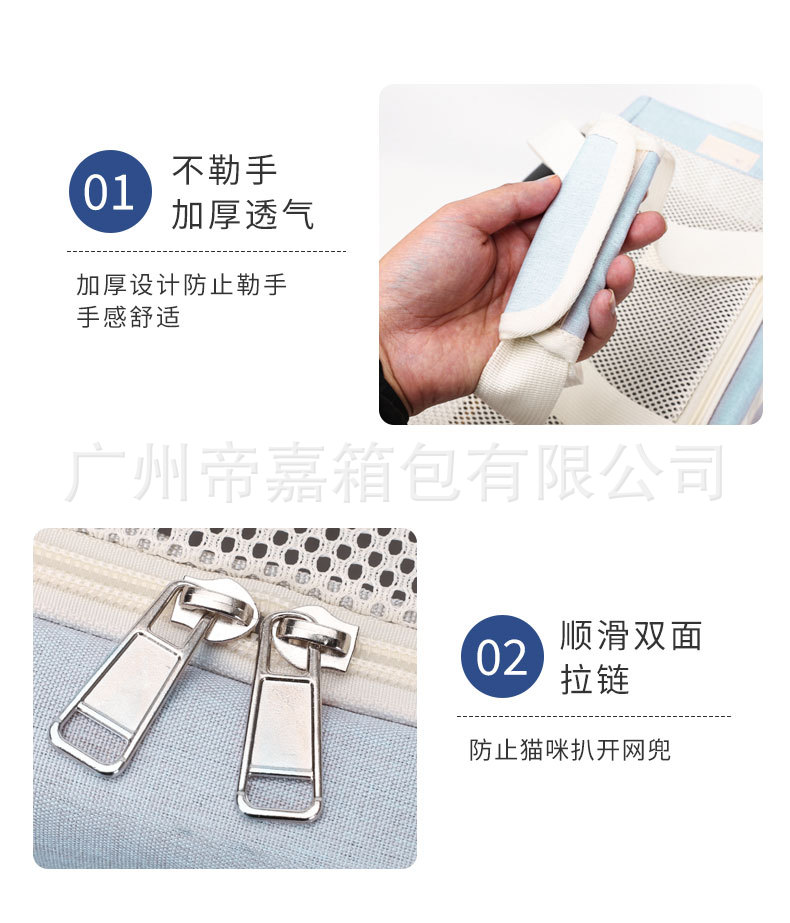 01 不勒手
加厚透气

加厚设计防止勒手
手感舒适

广州帝嘉箱包有限公司

02 顺滑双面
拉链

防止猫咪扒开网兜