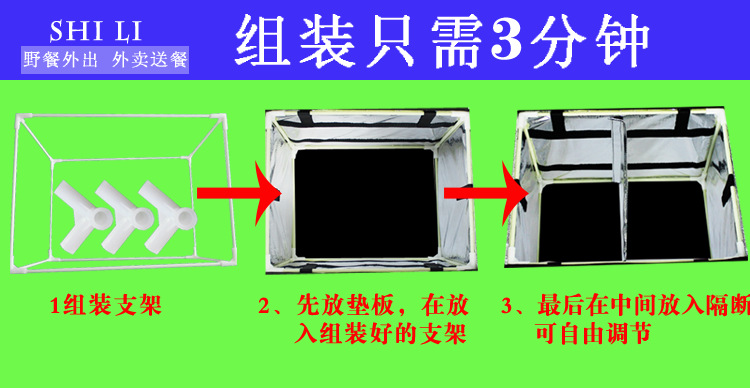 SHI LI
野餐外出 外卖送餐

组装只需3分钟

1组装支架

2、先放垫板，在放入组装好的支架

3、最后在中间放入隔断可自由调节