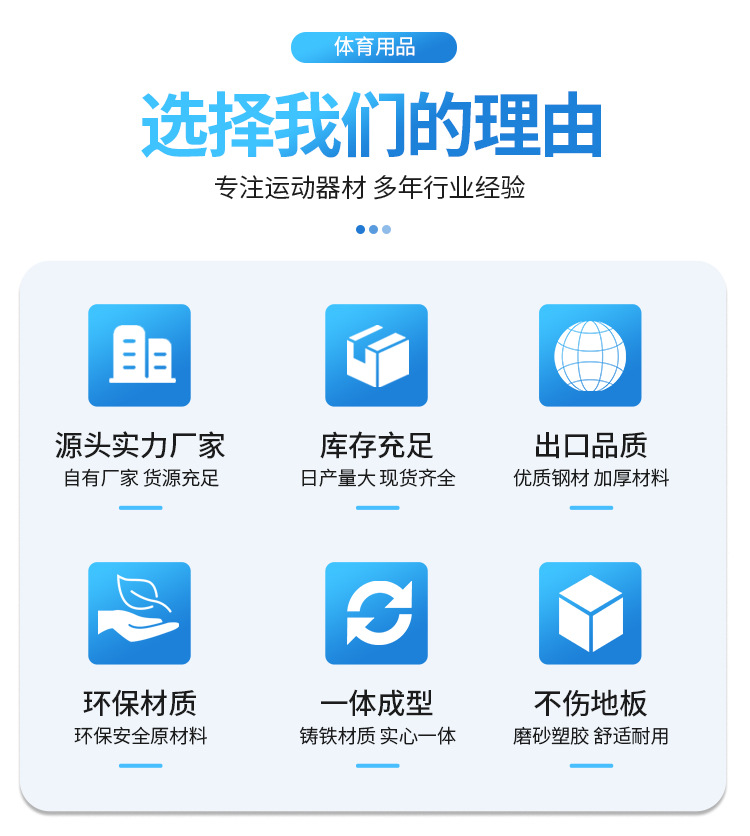 体育用品

选择我们的理由

专注运动器材 多年行业经验

源头实力厂家

自有厂家 货源充足

库存充足

日产量大 现货齐全

出口品质

优质钢材 加厚材料

环保材质

环保安全原材料

一体成型

铸铁材质 实心一体

不伤地板

磨砂塑胶 舒适耐用