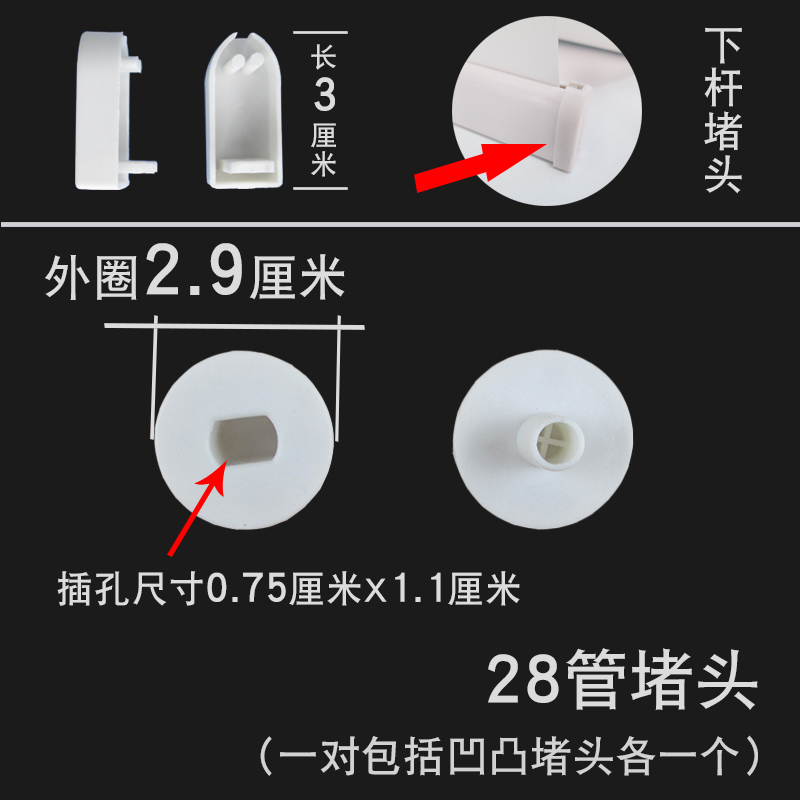 长3厘米

下杆堵头

外圈2.9厘米

插孔尺寸0.75厘米x1.1厘米

28管堵头

（一对包括凹凸堵头各一个）