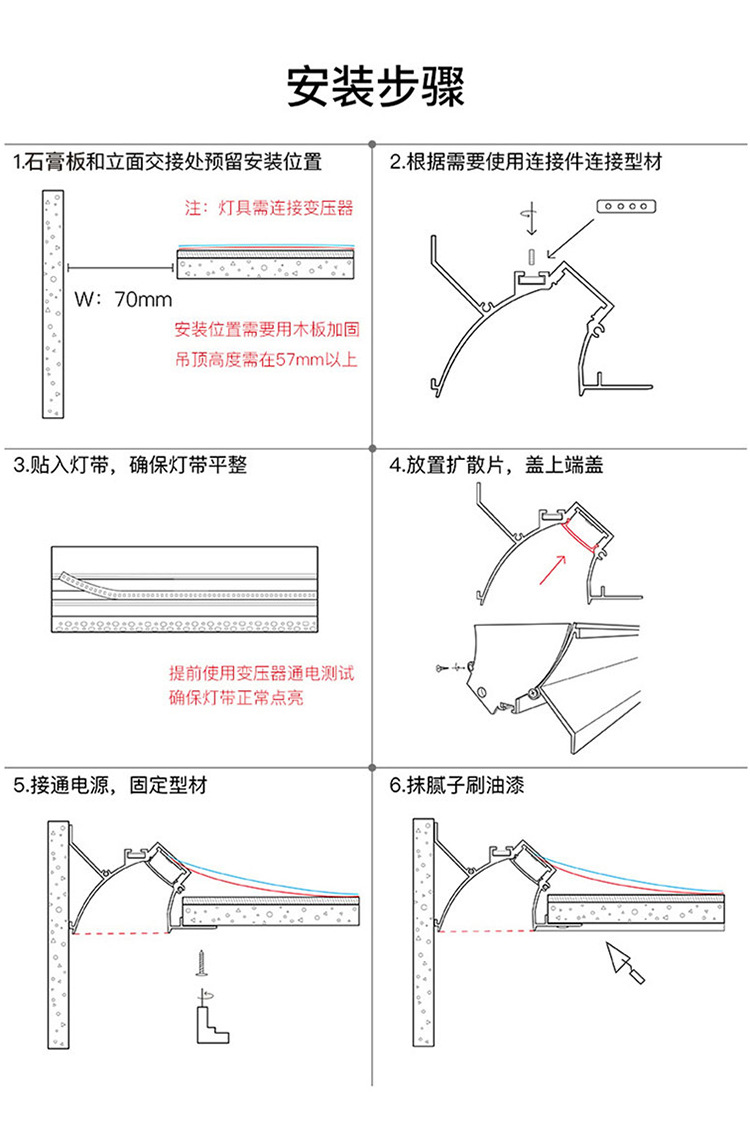 安装步骤

1.石膏板和立面交接处预留安装位置

注：灯具需连接变压器

W：70mm

安装位置需要用木板加固
吊顶高度需在57mm以上

2.根据需要使用连接件连接型材

3.贴入灯带，确保灯带平整

提前使用变压器通电测试
确保灯带正常点亮

4.放置扩散片，盖上端盖

5.接通电源，固定型材

6.抹腻子刷油漆