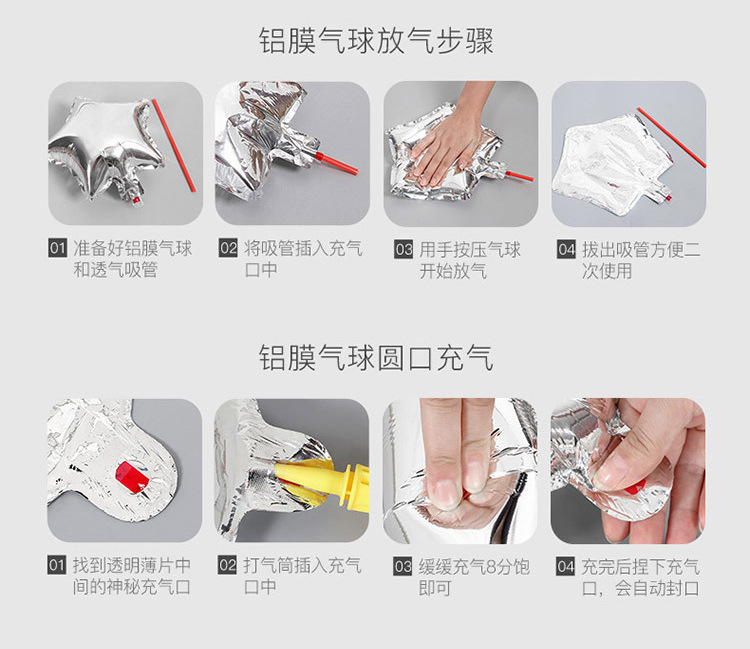 铝膜气球放气步骤

01 准备好铝膜气球和透气吸管

02 将吸管插入充气口中

03 用手按压气球开始放气

04 拔出吸管方便二次使用

铝膜气球圆口充气

01 找到透明薄片中间的神秘充气口

02 打气筒插入充气口中

03 缓缓充气8分饱即可

04 充完后捏下充气口，会自动封口