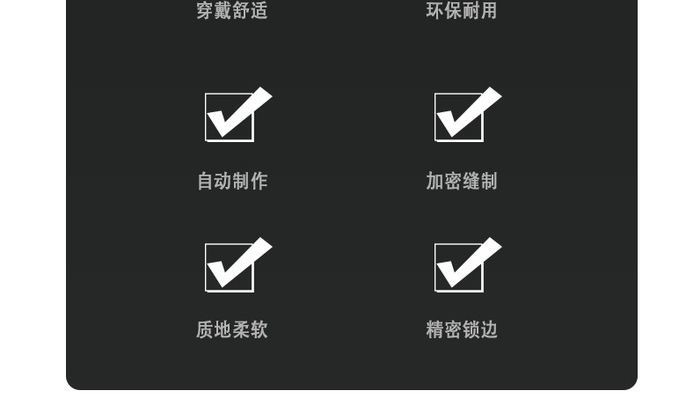 穿戴舒适

环保耐用

自动制作

加密缝制

质地柔软

精密锁边