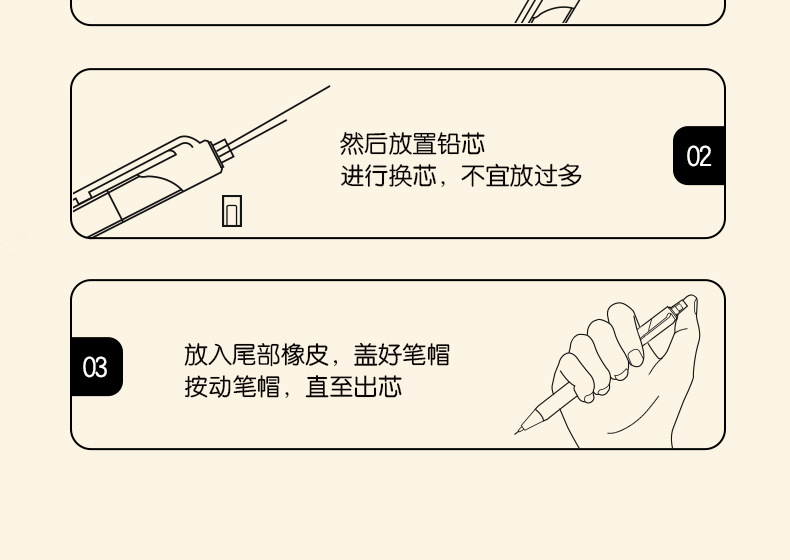 然后放置铅芯
进行换芯，不宜放过多

02

03

放入尾部橡皮，盖好笔帽
按动笔帽，直至出芯