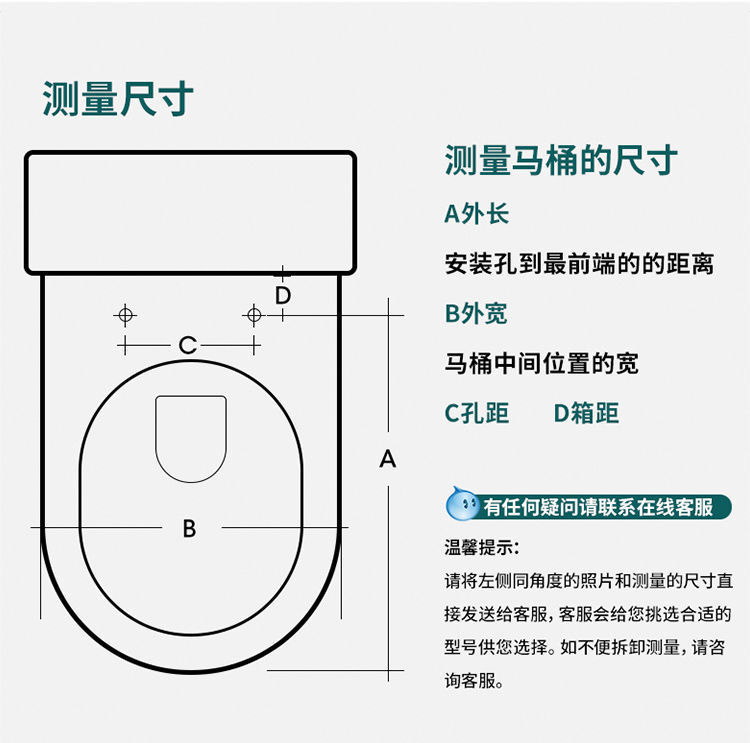 测量尺寸

D

C

A

B

测量马桶的尺寸

A外长

安装孔到最前端的的距离

B外宽

马桶中间位置的宽

C孔距 D箱距

有任何疑问请联系在线客服

温馨提示:

请将左侧同角度的照片和测量的尺寸直接发送给客服，客服会给您挑选合适的型号供您选择。如不便拆卸测量，请咨询客服。