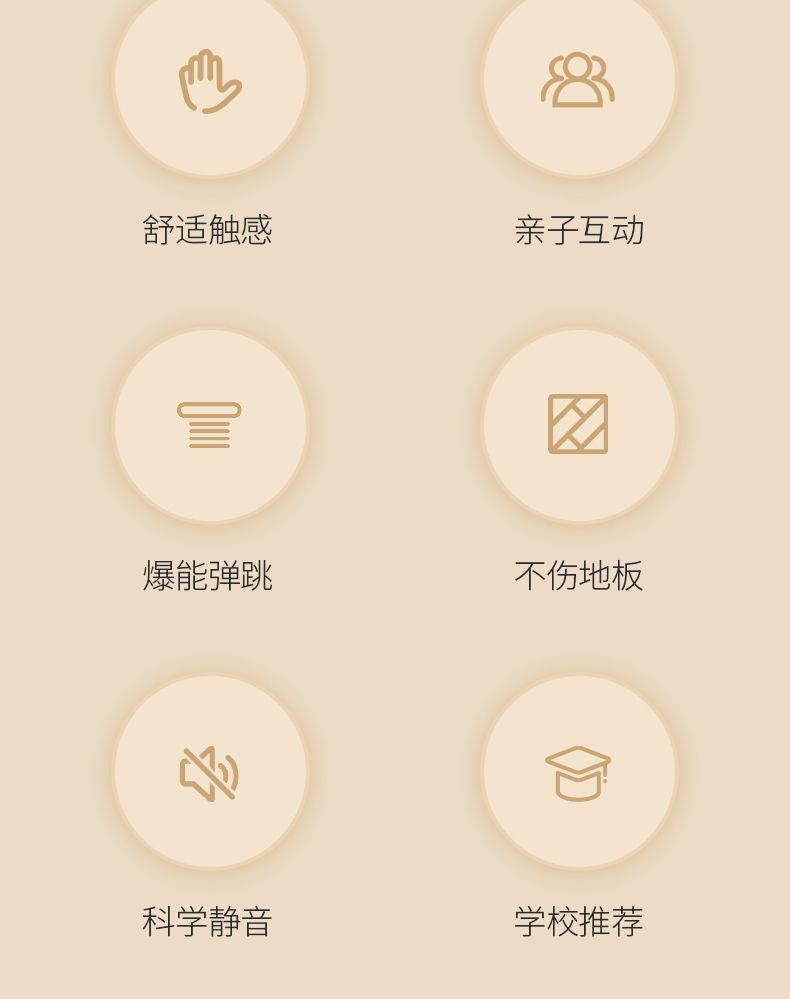 舒适触感

亲子互动

爆能弹跳

不伤地板

科学静音

学校推荐