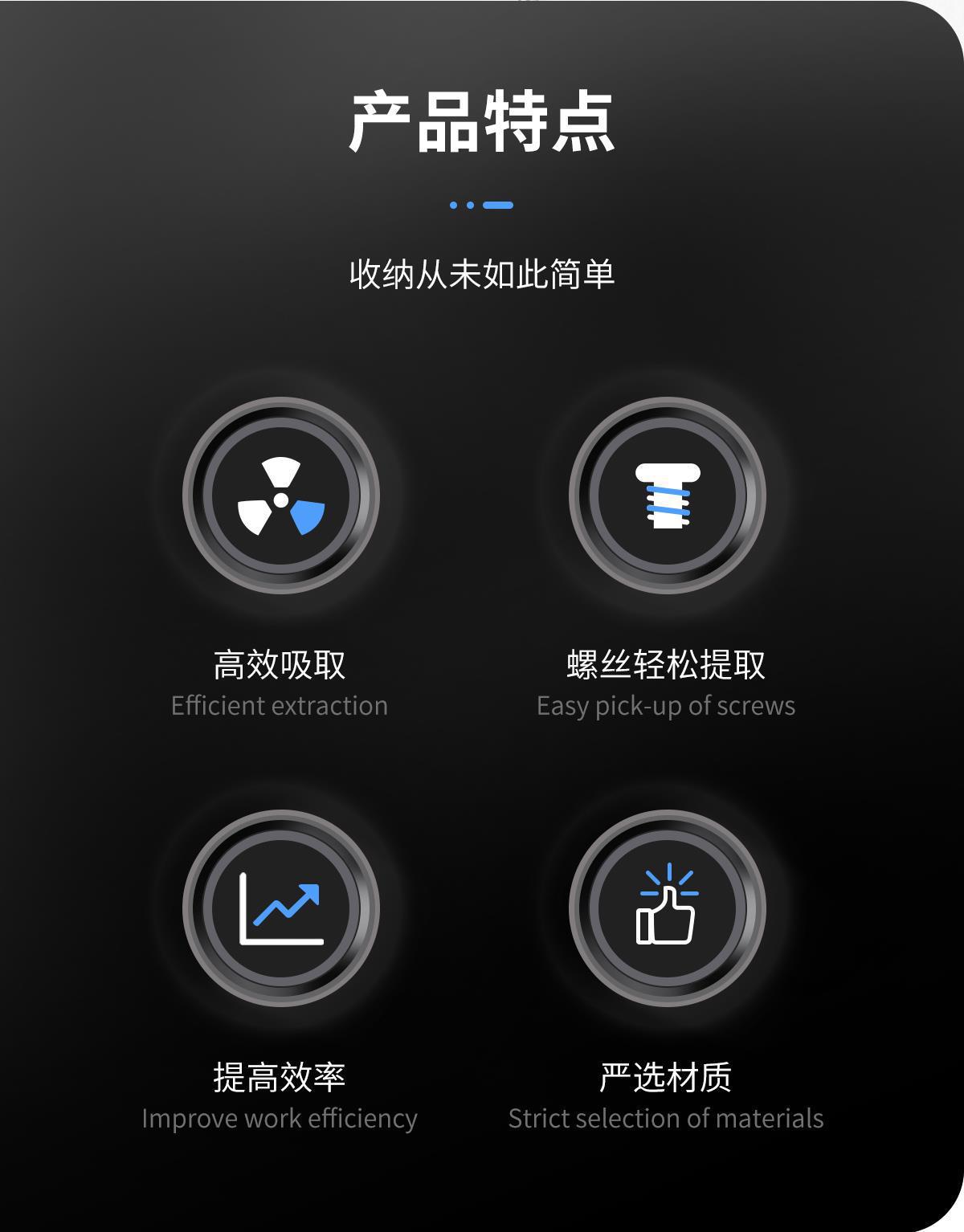 产品特点

收纳从未如此简单

高效吸取
Efficient extraction

螺丝轻松提取
Easy pick-up of screws

提高效率
Improve work efficiency

严选材质
Strict selection of materials