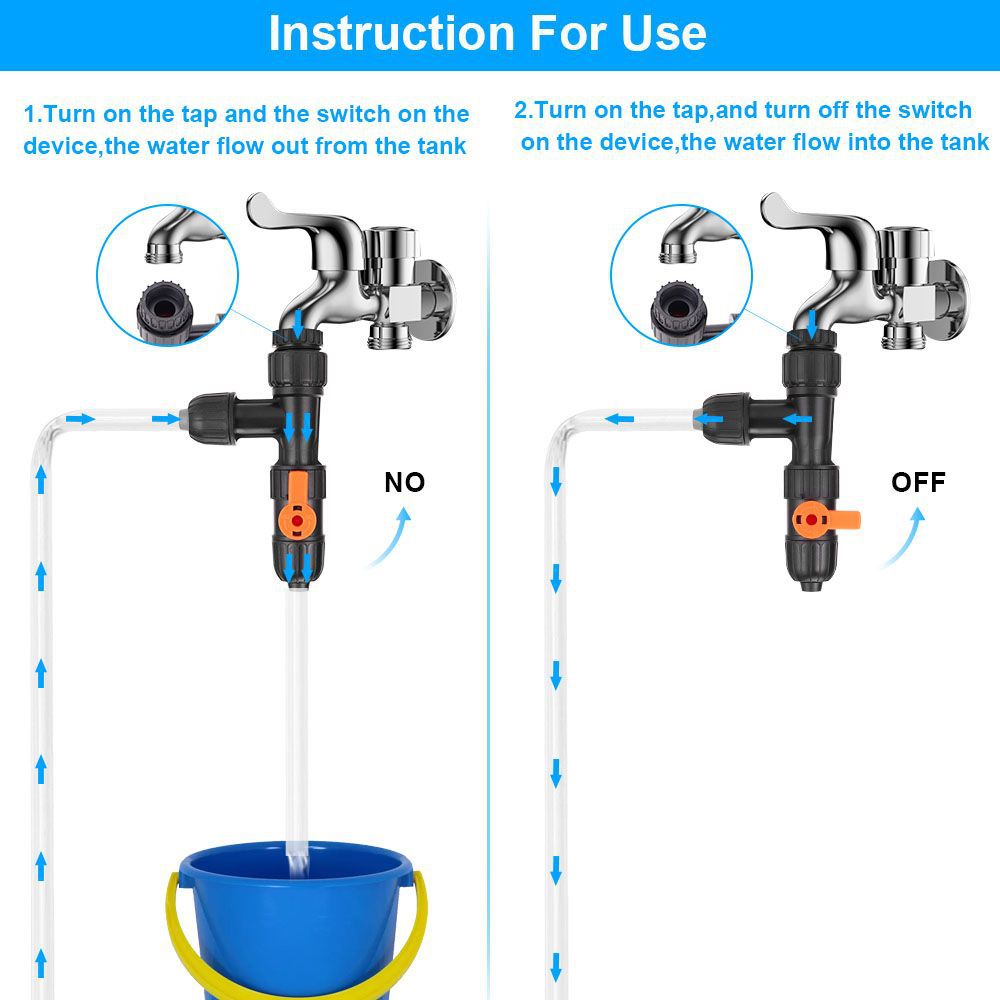 Instruction For Use

1.Turn on the tap and the switch on the device,the water flow out from the tank

NO

2.Turn on the tap,and turn off the switch on the device,the water flow into the tank

OFF