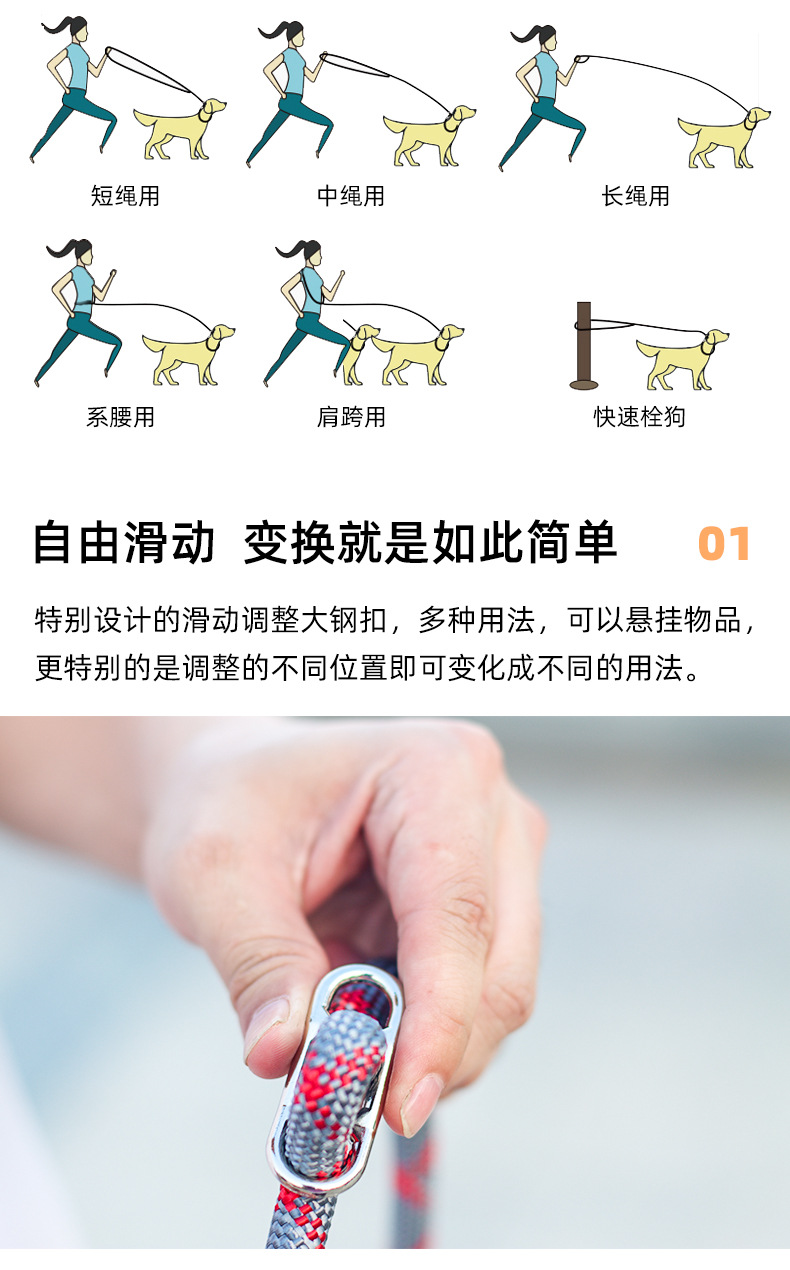 短绳用

中绳用

长绳用

系腰用

肩跨用

快速栓狗

自由滑动 变换就是如此简单 01

特别设计的滑动调整大钢扣，多种用法，可以悬挂物品，更特别的是调整的不同位置即可变化成不同的用法。