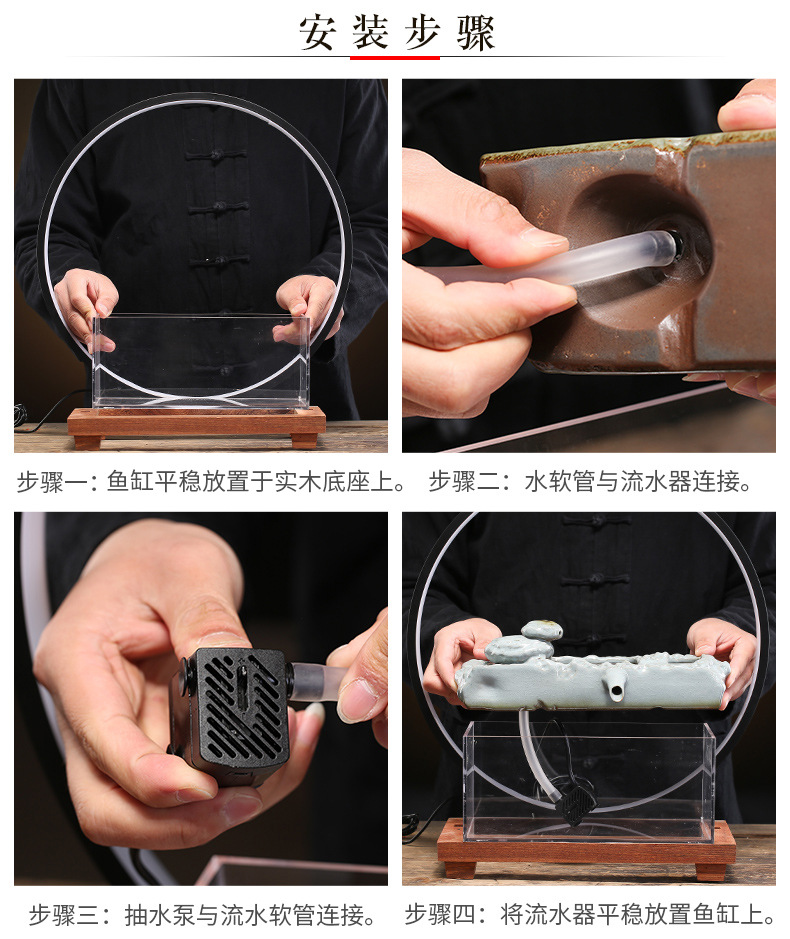 安装步骤

步骤一：鱼缸平稳放置于实木底座上。

步骤二：水软管与流水器连接。

步骤三：抽水泵与流水软管连接。

步骤四：将流水器平稳放置鱼缸上。