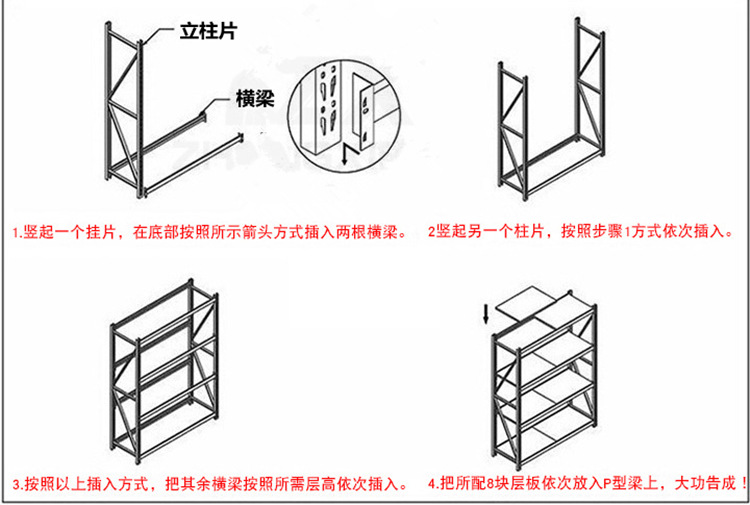 立柱片

横梁

1.竖起一个挂片，在底部按照所示箭头方式插入两根横梁。

2竖起另一个柱片，按照步骤1方式依次插入。

3.按照以上插入方式，把其余横梁按照所需层高依次插入。

4.把所配8块层板依次放入P型梁上，大功告成！