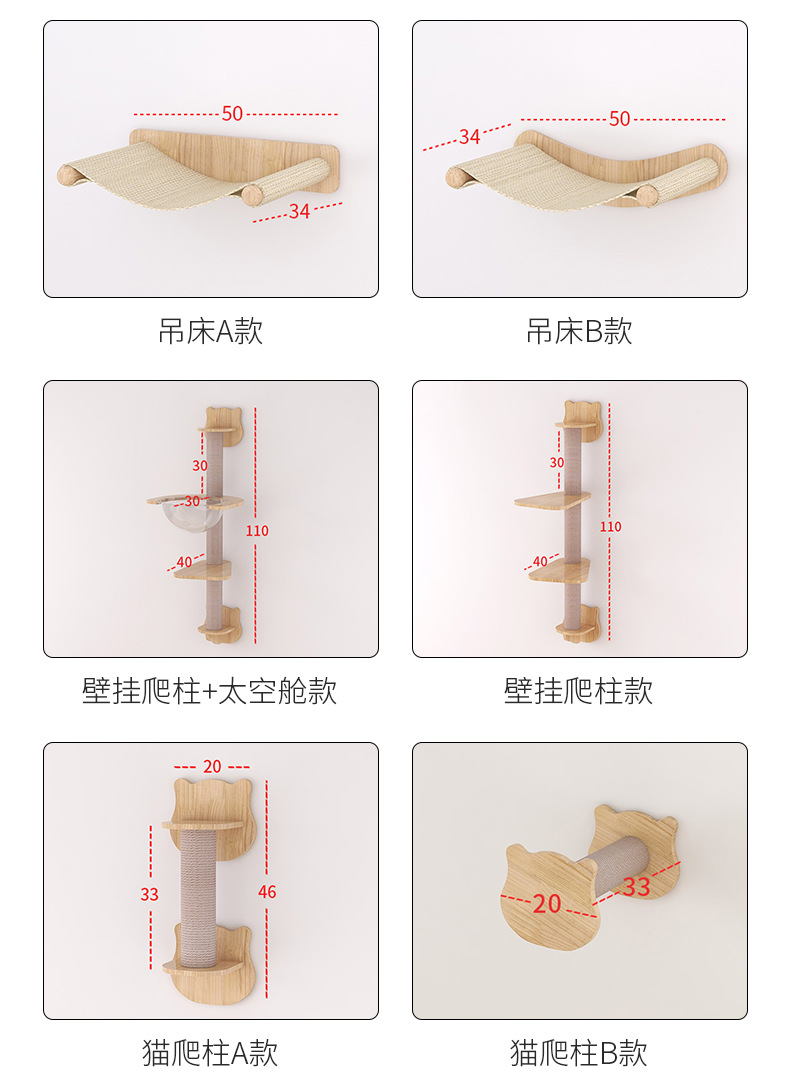 50
34
吊床A款

34
50
吊床B款

30
30
110
40
壁挂爬柱+太空舱款

30
110
40
壁挂爬柱款

20
33
46
猫爬柱A款

20
33
猫爬柱B款