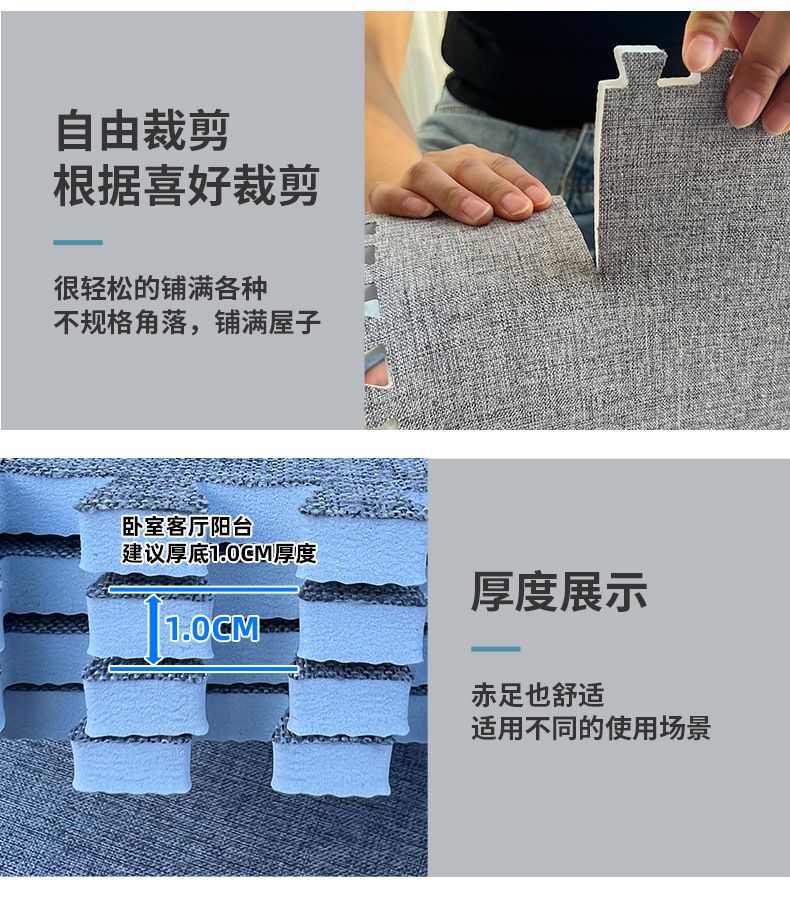 自由裁剪
根据喜好裁剪

很轻松的铺满各种
不规格角落，铺满屋子

卧室客厅阳台
建议厚底1.0CM厚度

1.0CM

厚度展示

赤足也舒适
适用不同的使用场景