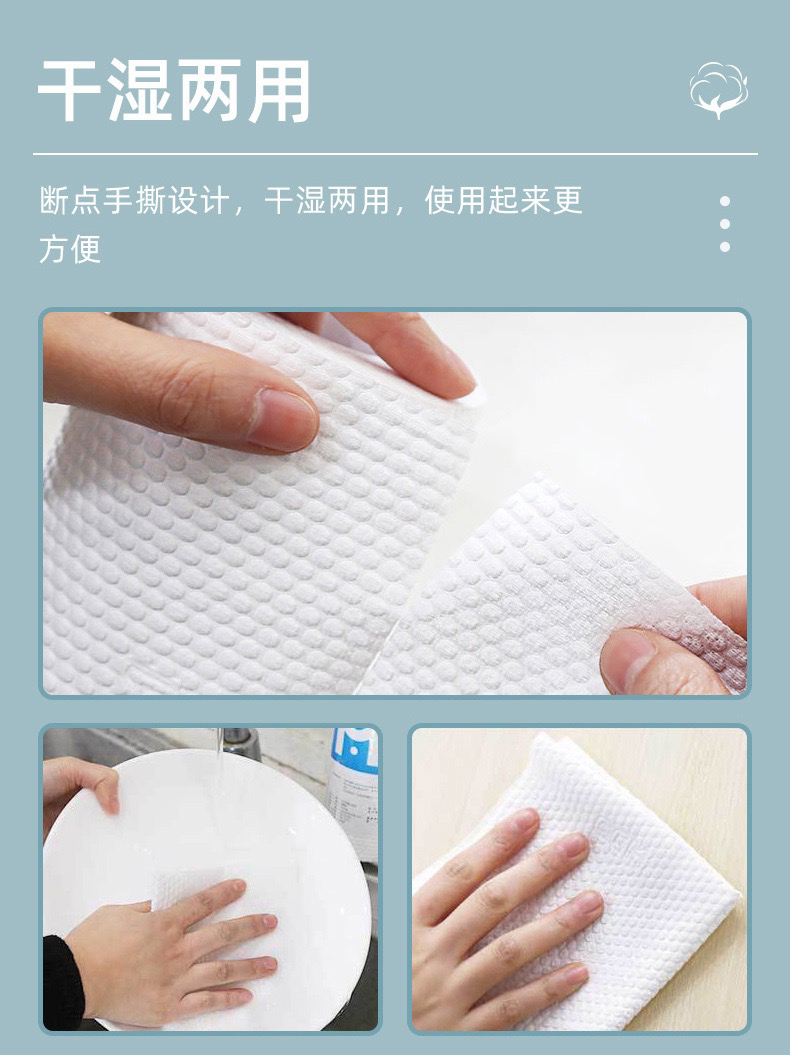 干湿两用

断点手撕设计，干湿两用，使用起来更方便