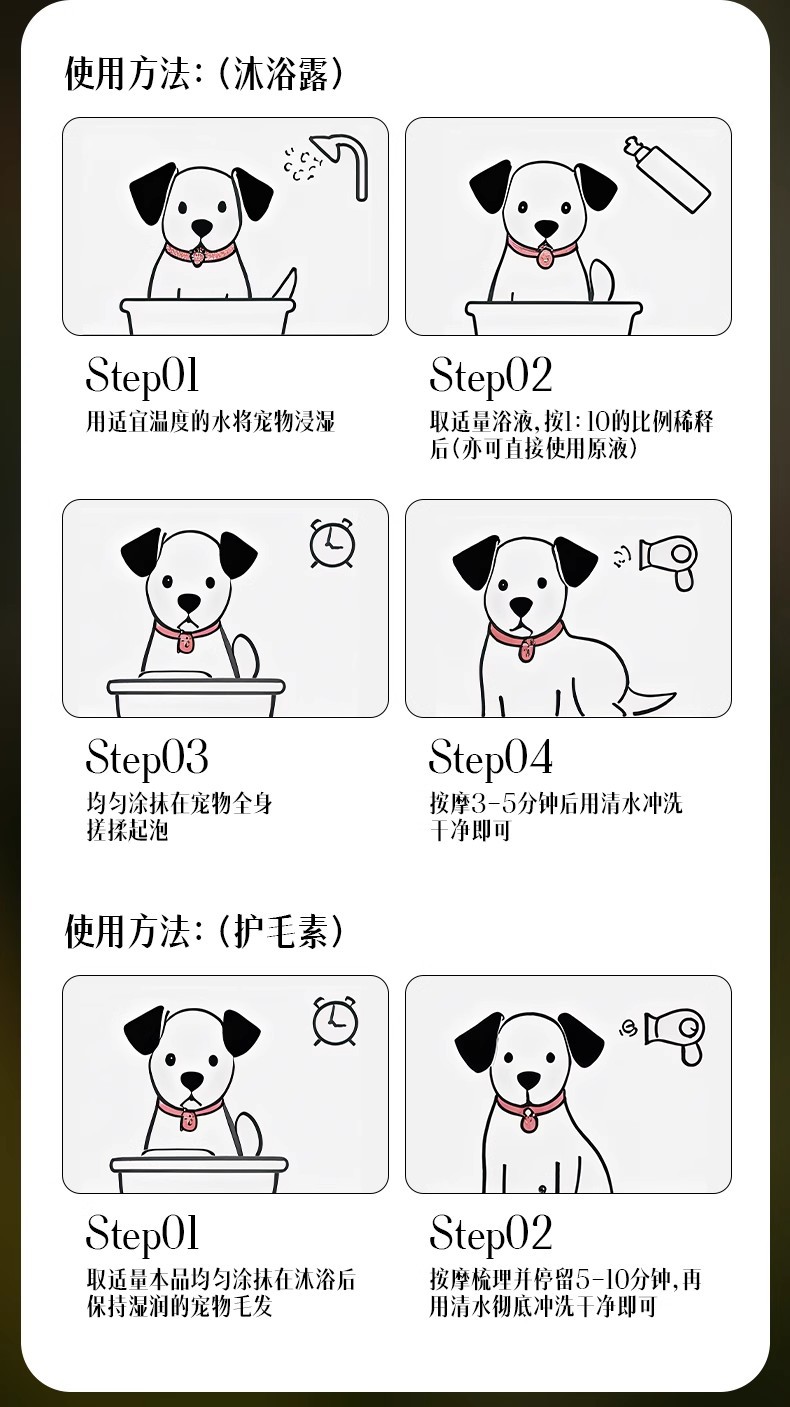 使用方法:(沐浴露)

Step01
用适宜温度的水将宠物浸湿

Step02
取适量浴液,按1:10的比例稀释后(亦可直接使用原液)

Step03
均匀涂抹在宠物全身搓揉起泡

Step04
按摩3-5分钟后用清水冲洗干净即可

使用方法:(护毛素)

Step01
取适量本品均匀涂抹在沐浴后保持湿润的宠物毛发

Step02
按摩梳理并停留5-10分钟,再用清水彻底冲洗干净即可