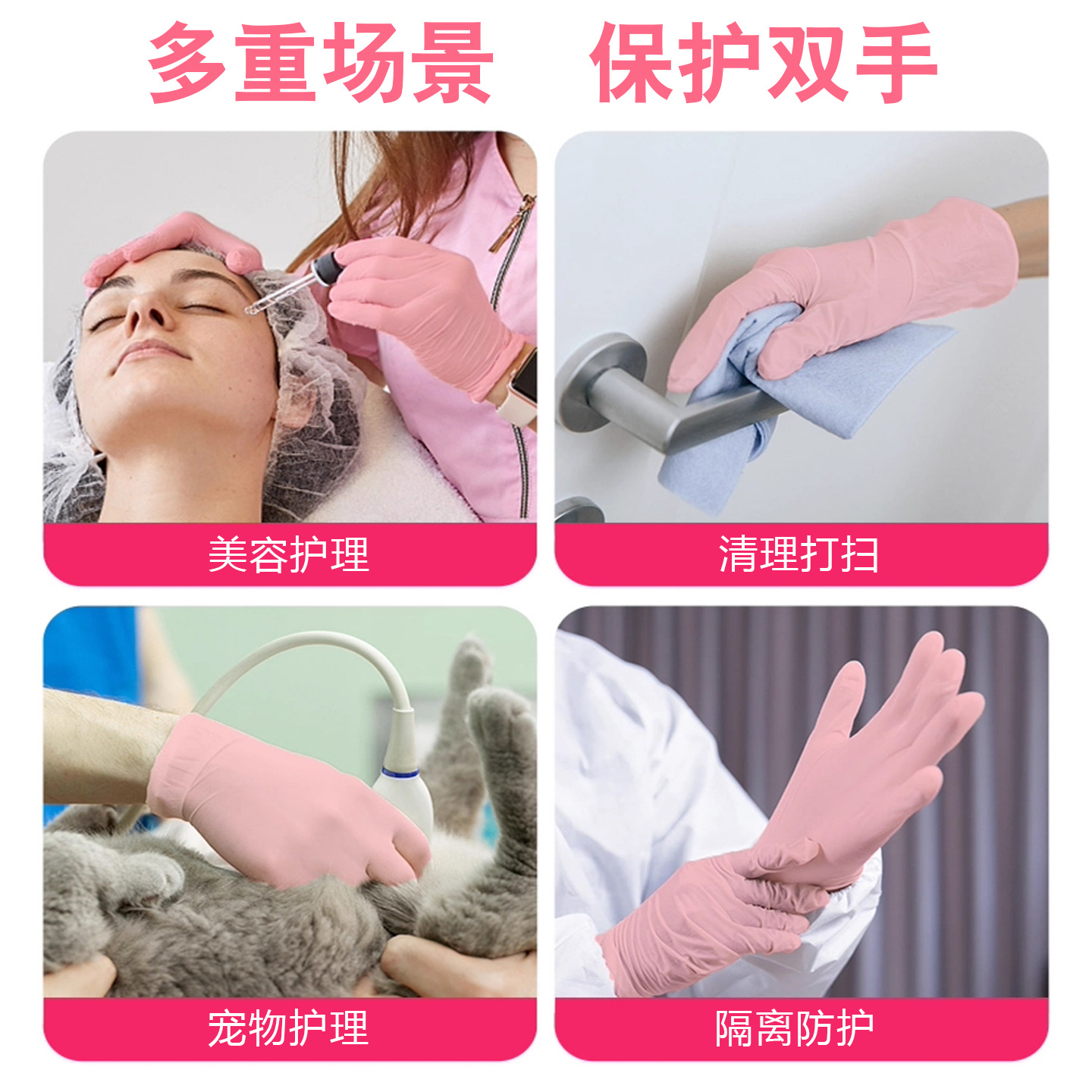 多重场景　保护双手

美容护理

清理打扫

宠物护理

隔离防护