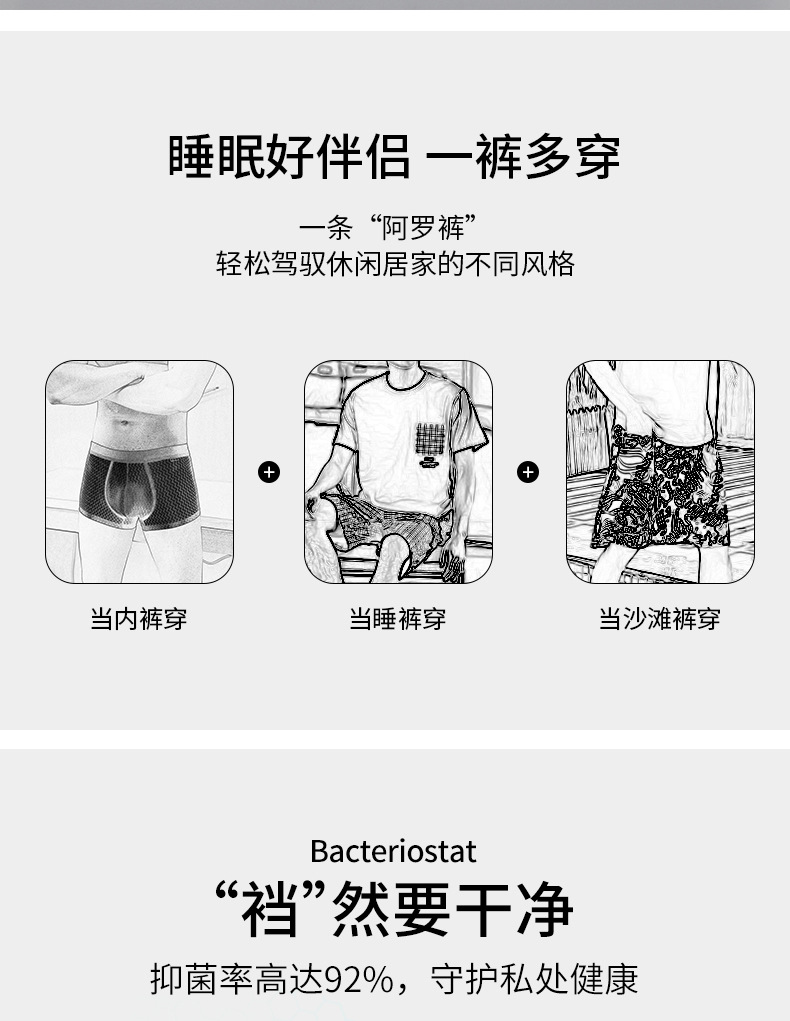 睡眠好伴侣 一裤多穿

一条“阿罗裤”
轻松驾驭休闲居家的不同风格

+ +

当内裤穿

当睡裤穿

当沙滩裤穿

Bacteriostat

“裆”然要干净

抑菌率高达92%，守护私处健康