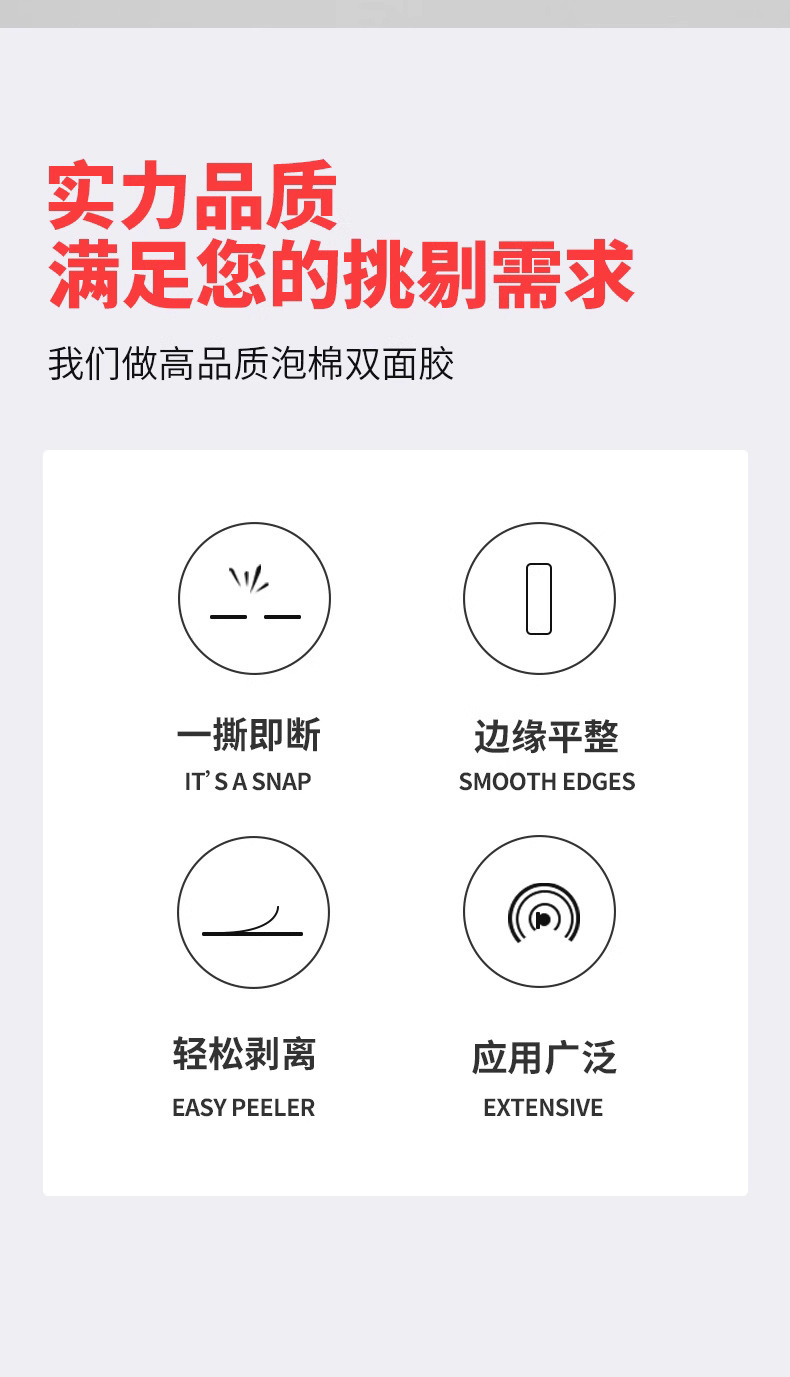 实力品质
满足您的挑剔需求

我们做高品质泡棉双面胶

一撕即断
IT'S A SNAP

边缘平整
SMOOTH EDGES

轻松剥离
EASY PEELER

应用广泛
EXTENSIVE