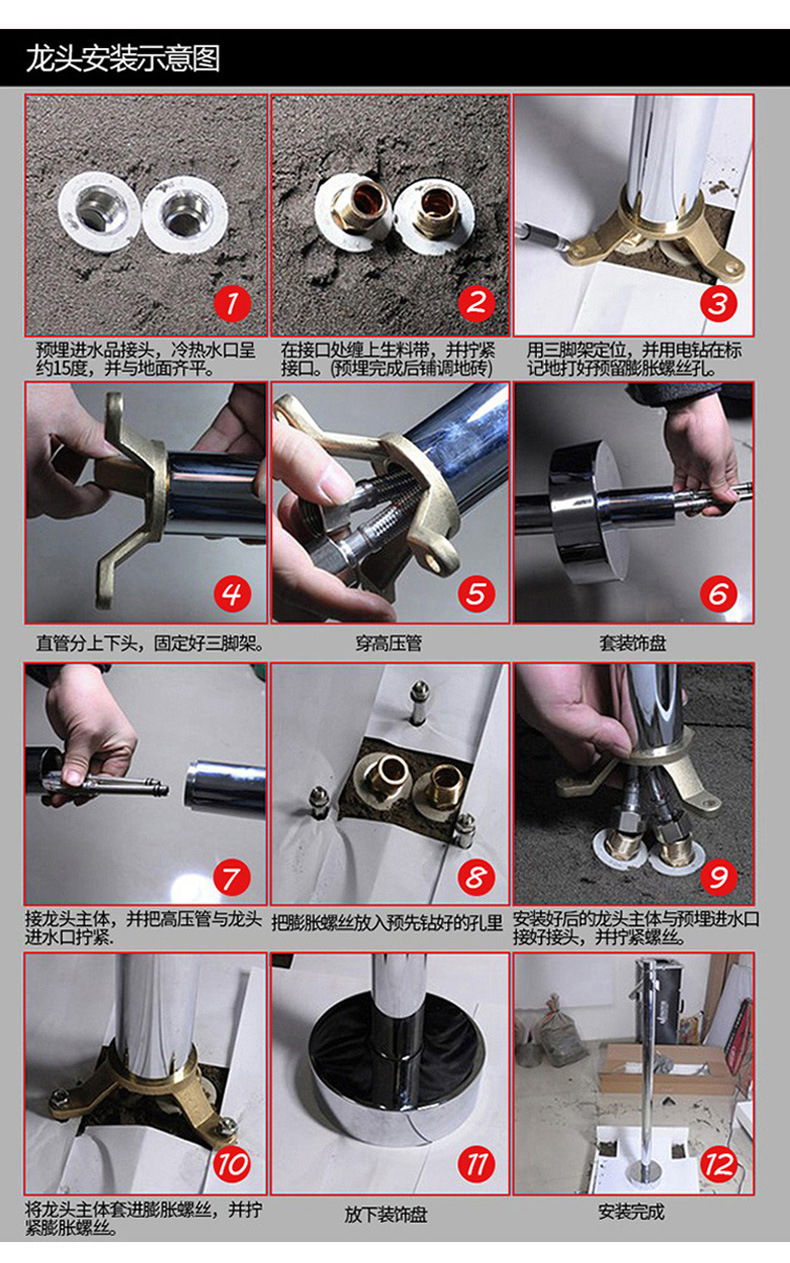 龙头安装示意图

1
预埋进水品接头，冷热水口呈约15度，并与地面齐平。

2
在接口处缠上生料带，并拧紧接口。(预埋完成后铺调地砖)

3
用三脚架定位，并用电钻在标记地打好预留膨胀螺丝孔。

4
直管分上下头，固定好三脚架。

5
穿高压管

6
套装饰盘

7
接龙头主体，并把高压管与龙头进水口拧紧.

8
把膨胀螺丝放入预先钻好的孔里

9
安装好后的龙头主体与预埋进水口接好接头，并拧紧螺丝。

10
将龙头主体套进膨胀螺丝，并拧紧膨胀螺丝。

11
放下装饰盘

12
安装完成