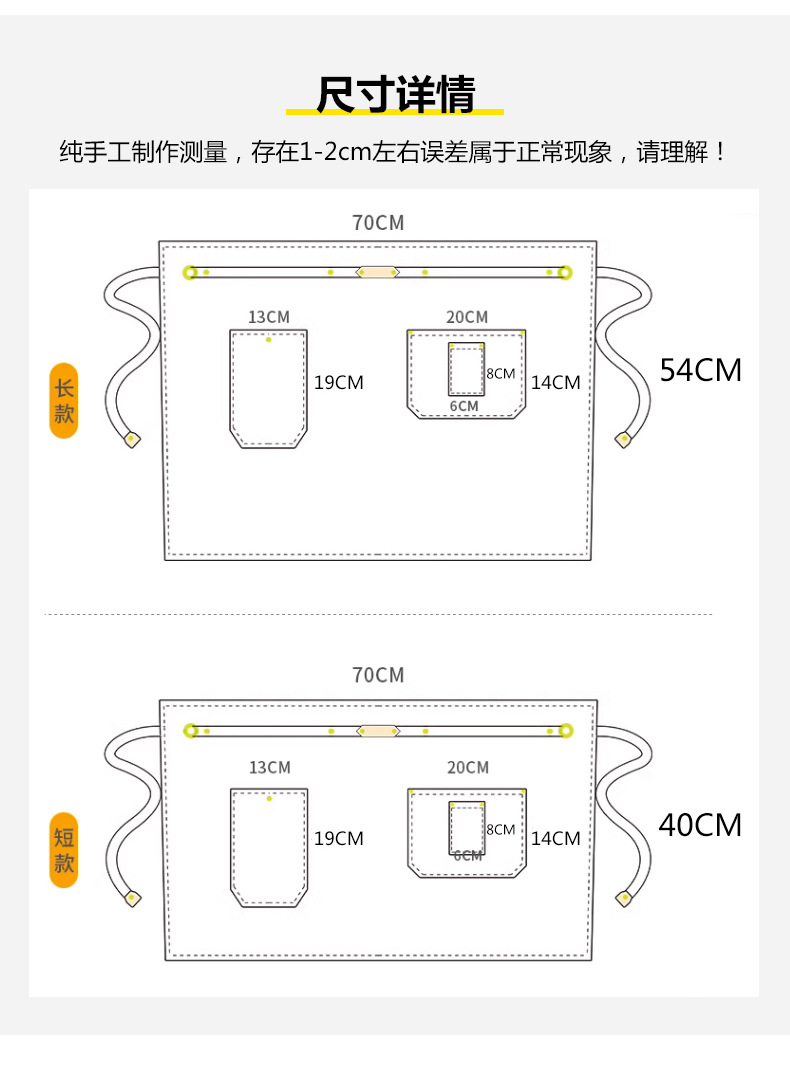 尺寸详情

纯手工制作测量，存在1-2cm左右误差属于正常现象，请理解！

70CM

长款

13CM

19CM

20CM

8CM

6CM

14CM

54CM

70CM

短款

13CM

19CM

20CM

8CM

6CM

14CM

40CM