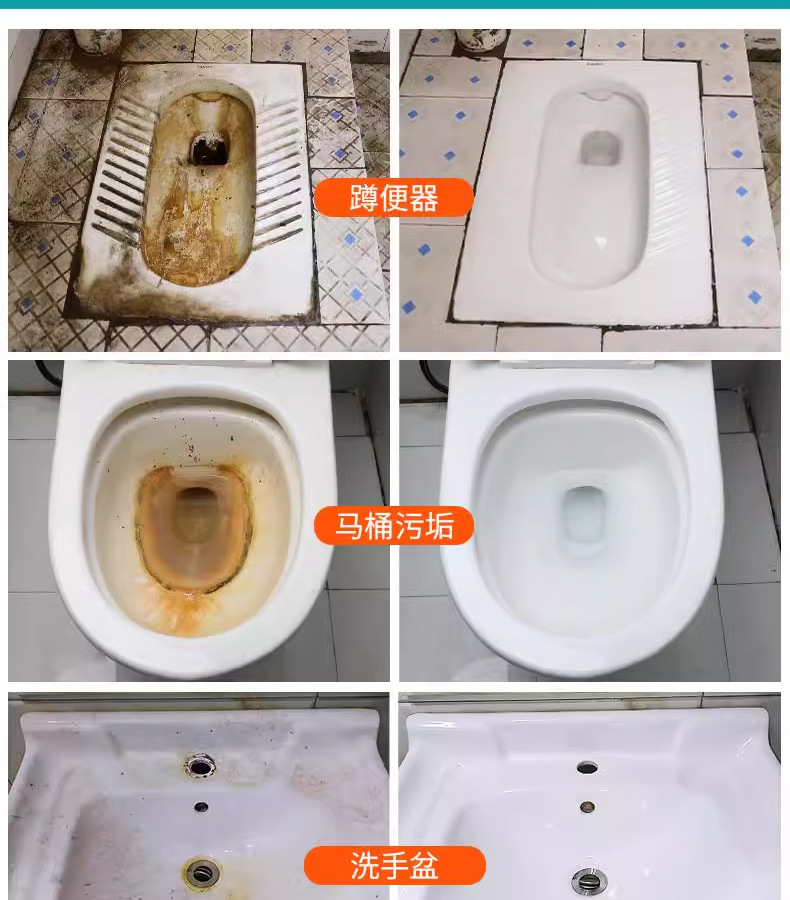 蹲便器

马桶污垢

洗手盆