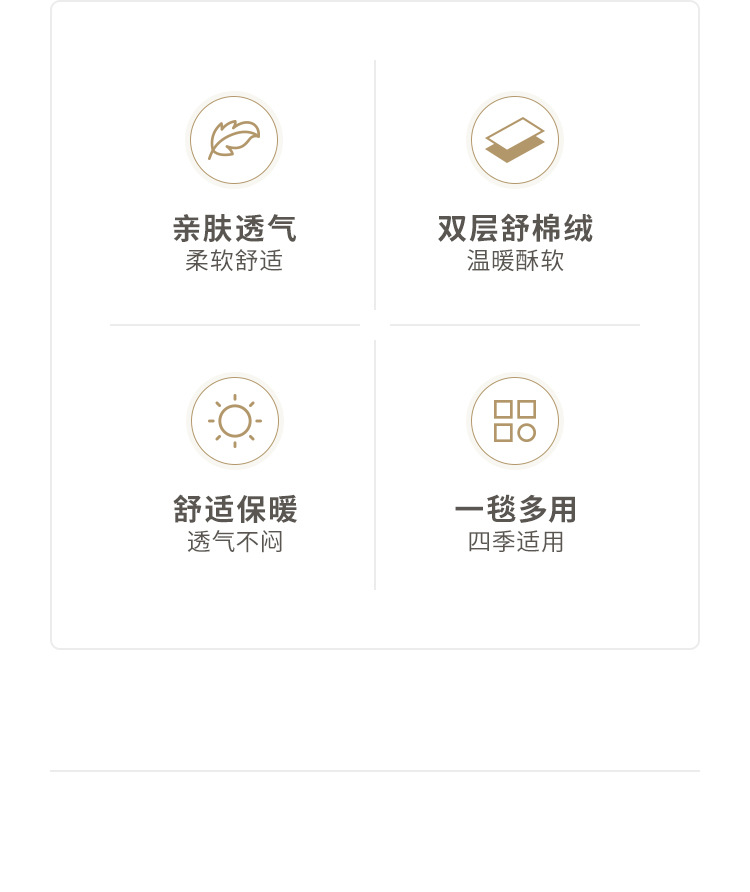 亲肤透气
柔软舒适

双层舒棉绒
温暖酥软

舒适保暖
透气不闷

一毯多用
四季适用