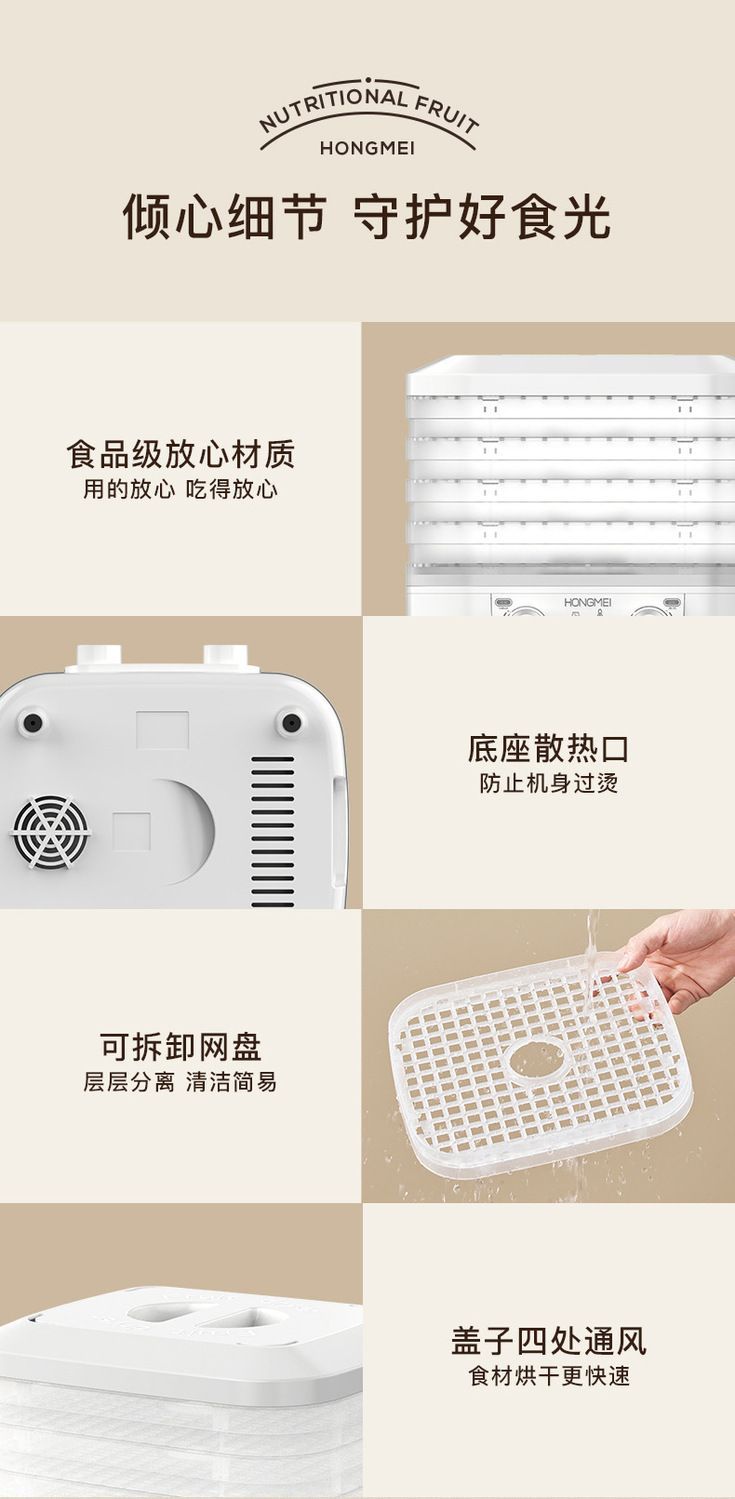 NUTRITIONAL FRUIT
HONGMEI

倾心细节 守护好食光

食品级放心材质
用的放心 吃得放心

HONGMEI

底座散热口
防止机身过烫

可拆卸网盘
层层分离 清洁简易

盖子四处通风
食材烘干更快速