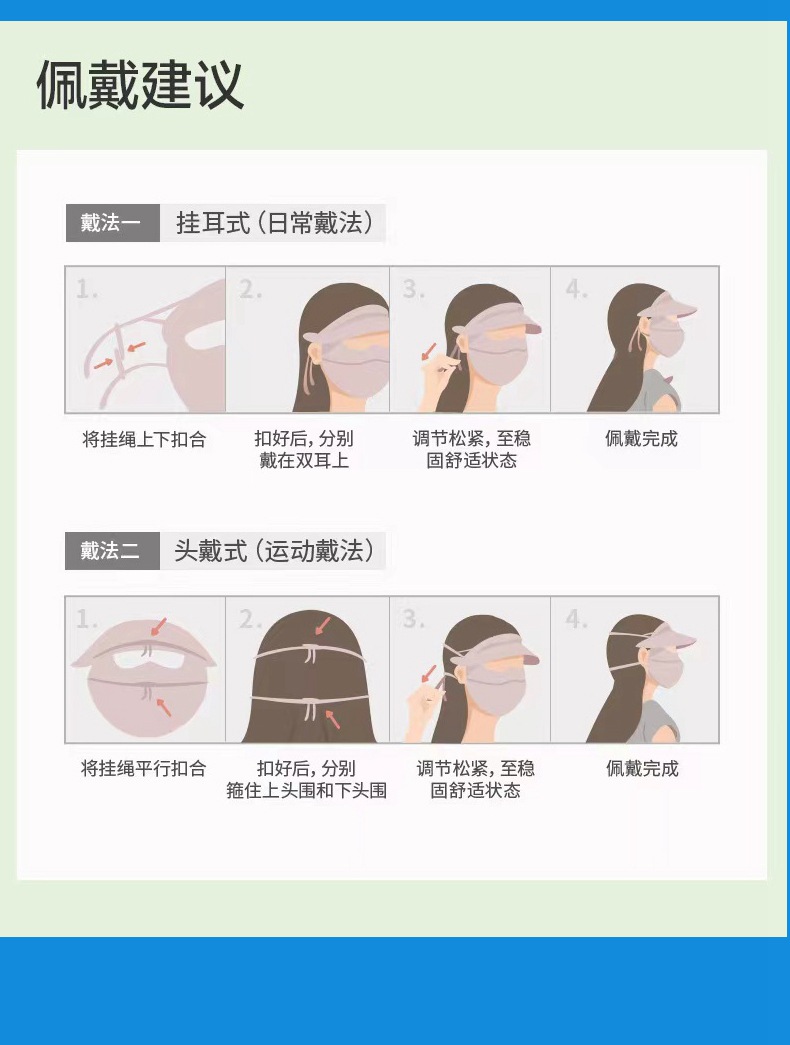 佩戴建议

戴法一 挂耳式（日常戴法）

1.
2.
3.
4.

将挂绳上下扣合

扣好后，分别戴在双耳上

调节松紧，至稳固舒适状态

佩戴完成

戴法二 头戴式（运动戴法）

1.
2.
3.
4.

将挂绳平行扣合

扣好后，分别箍住上头围和下头围

调节松紧，至稳固舒适状态

佩戴完成