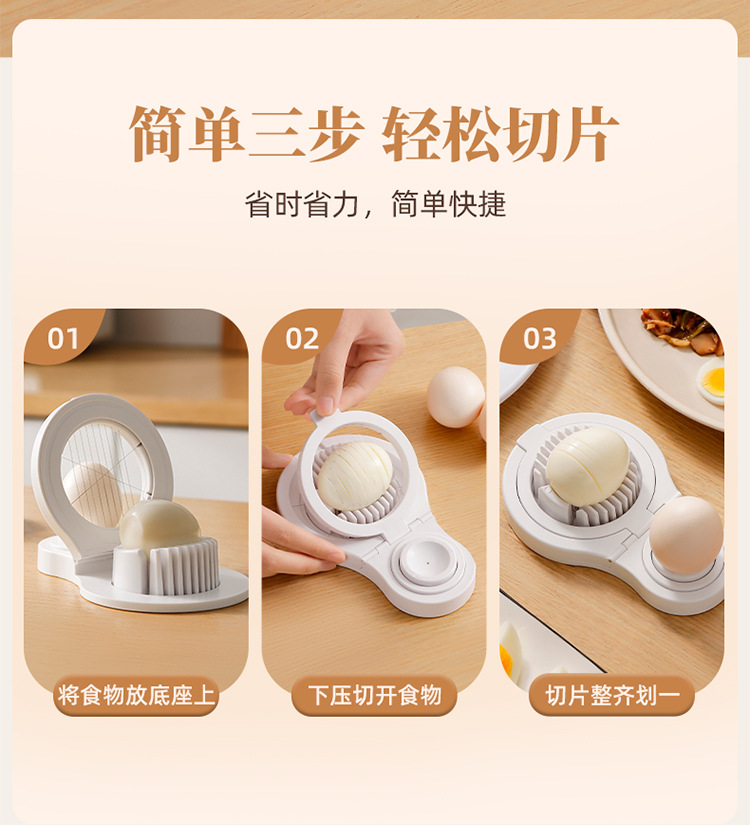 简单三步 轻松切片

省时省力，简单快捷

01

将食物放底座上

02

下压切开食物

03

切片整齐划一