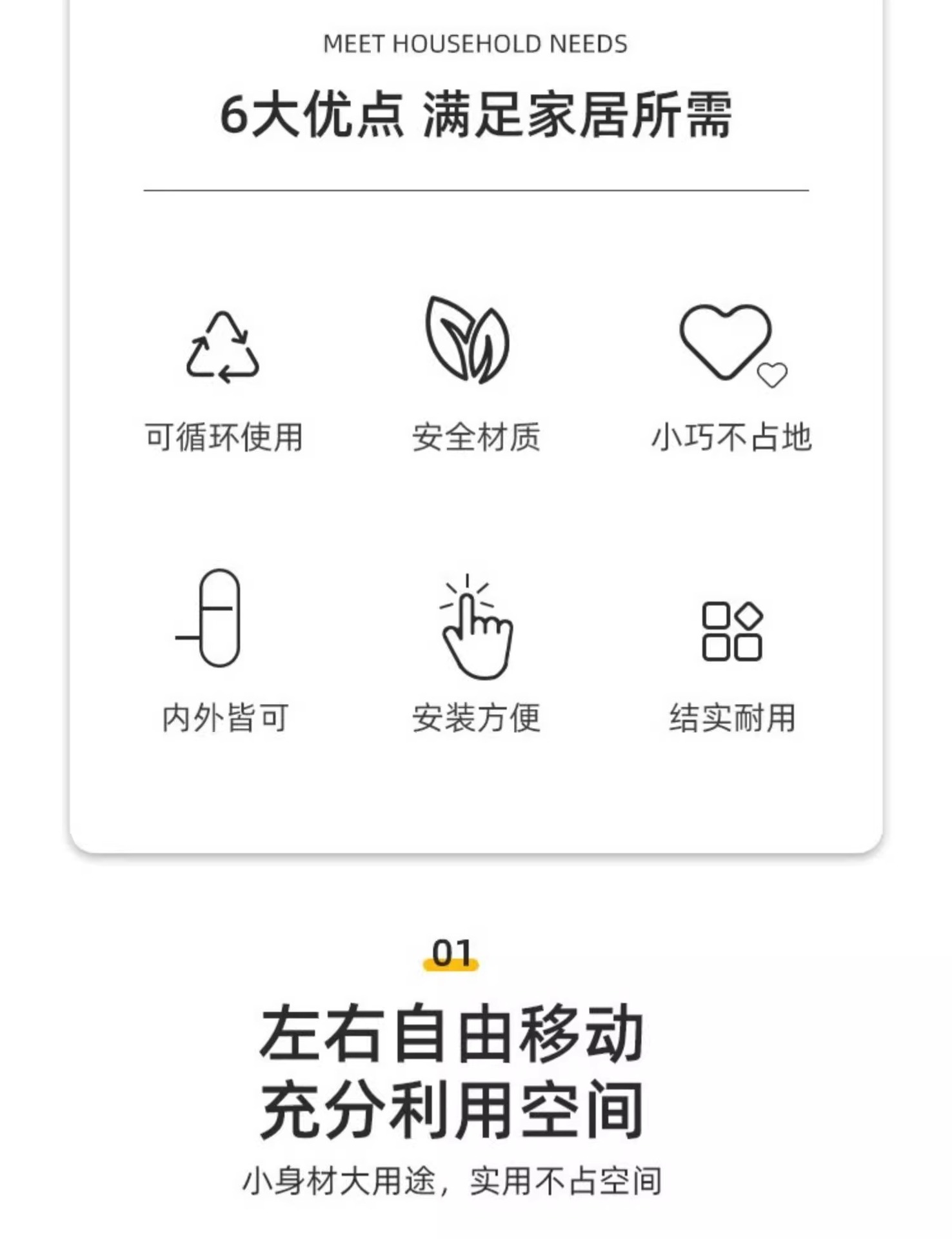 MEET HOUSEHOLD NEEDS

6大优点 满足家居所需

可循环使用

安全材质

小巧不占地

内外皆可

安装方便

结实耐用

01

左右自由移动
充分利用空间

小身材大用途，实用不占空间