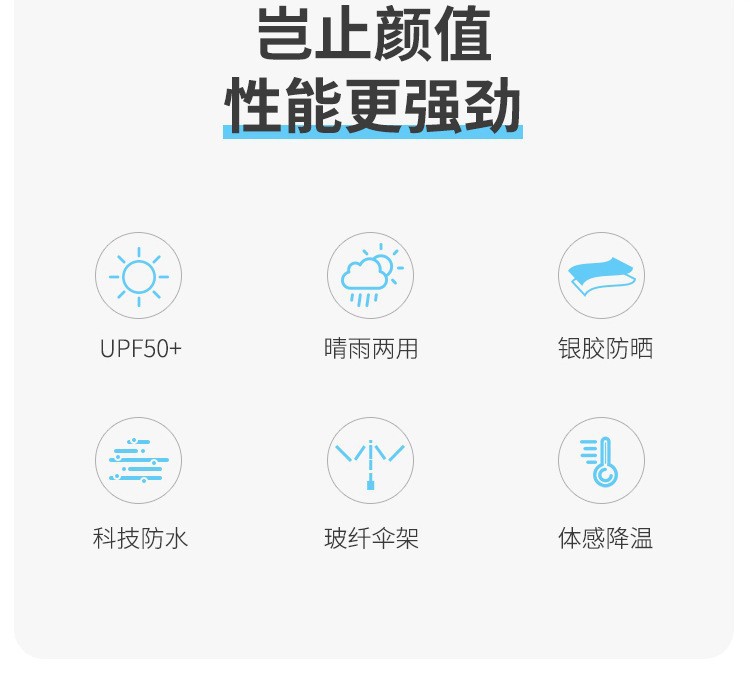 岂止颜值
性能更强劲

UPF50+

晴雨两用

银胶防晒

科技防水

玻纤伞架

体感降温